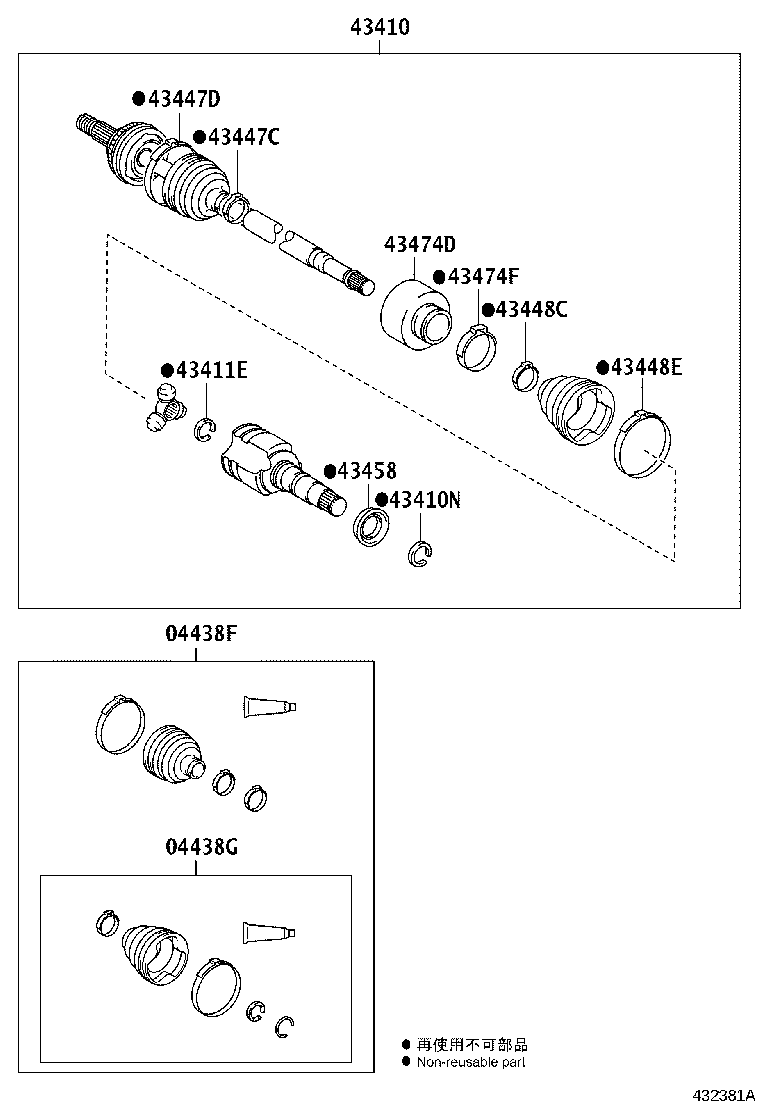 43410

●43447D
●43447C
43474D
●43474F
●43448C
●43448E
●43411E
●43458
●43410N

04438F

04438G

● 再使用不可部品
● Non-reusable part

432381A