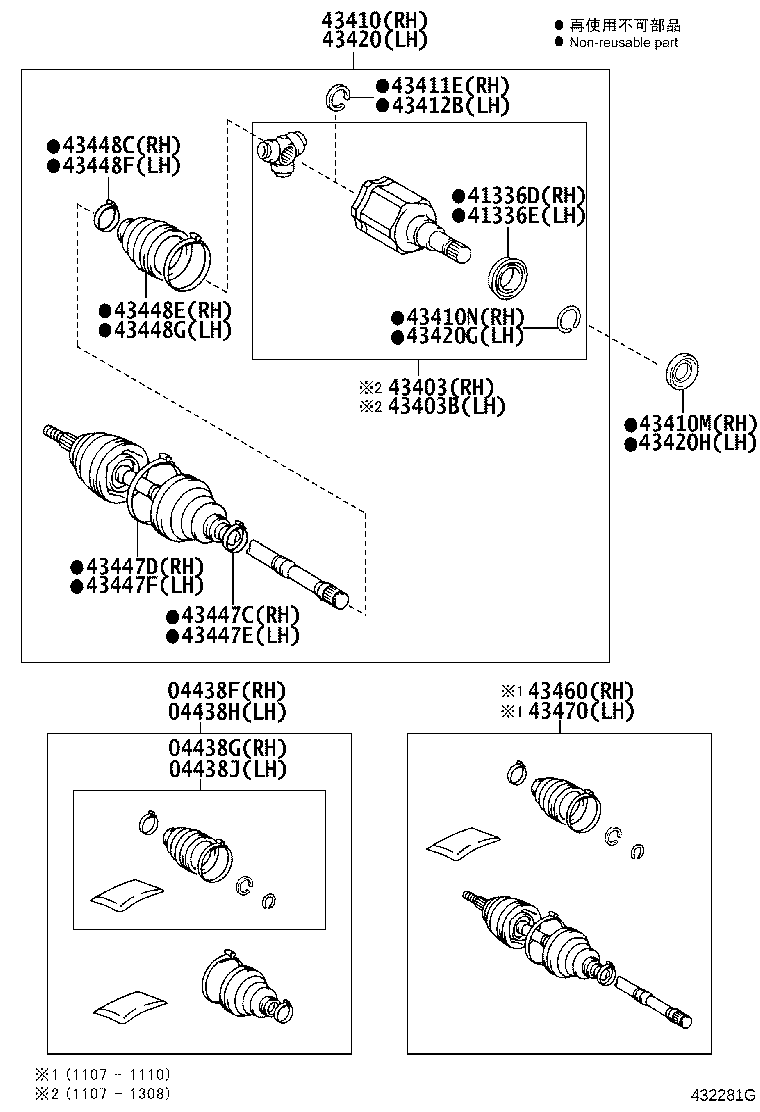 43410(RH)
43420(LH)

● 再使用不可部品
● Non-reusable part

●43411E(RH)
●43412B(LH)

●43448C(RH)
●43448F(LH)

●41336D(RH)
●41336E(LH)

●43448E(RH)
●43448G(LH)

●43410N(RH)
●43420G(LH)

※2 43403(RH)
※2 43403B(LH)

●43410M(RH)
●43420H(LH)

●43447D(RH)
●43447F(LH)

●43447C(RH)
●43447E(LH)

04438F(RH)
04438H(LH)

04438G(RH)
04438J(LH)

※1 43460(RH)
※1 43470(LH)

※1 (1107 - 1110)
※2 (1107 - 1308)

432281G