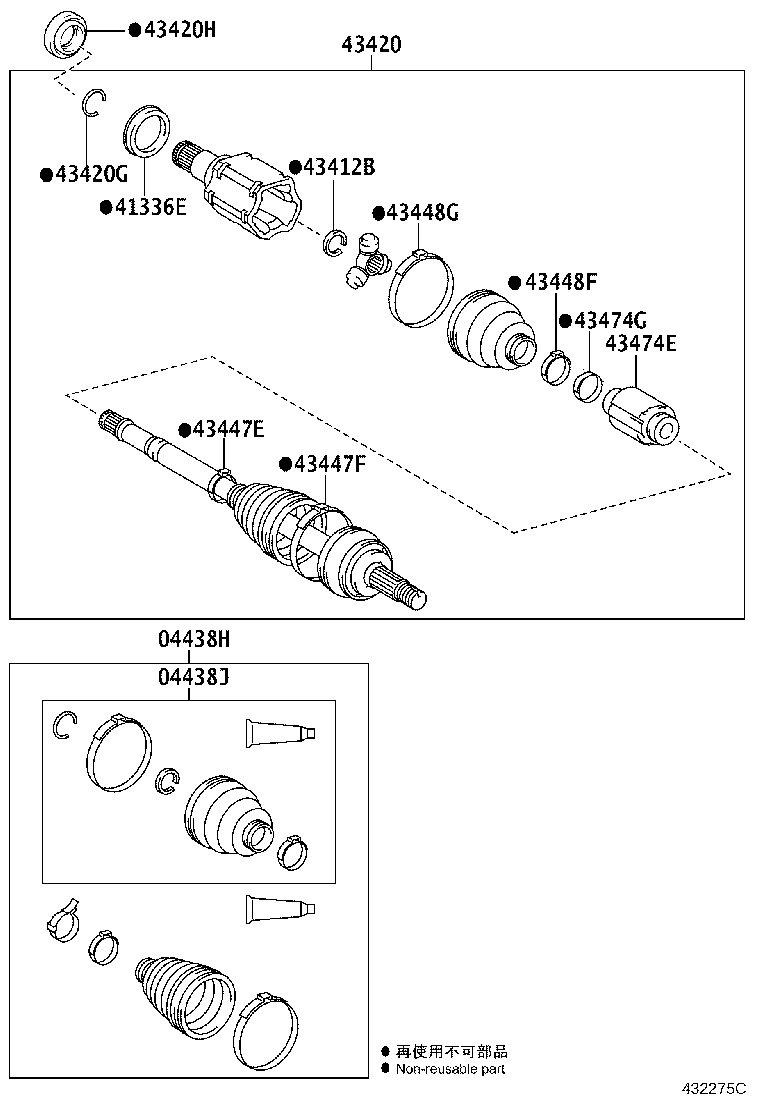 ●43420H

43420

●43420G

●41336E

●43412B

●43448G

●43448F

●43474G

43474E

●43447E

●43447F

04438H

04438J

● 再使用不可部品
● Non-reusable part

432275C