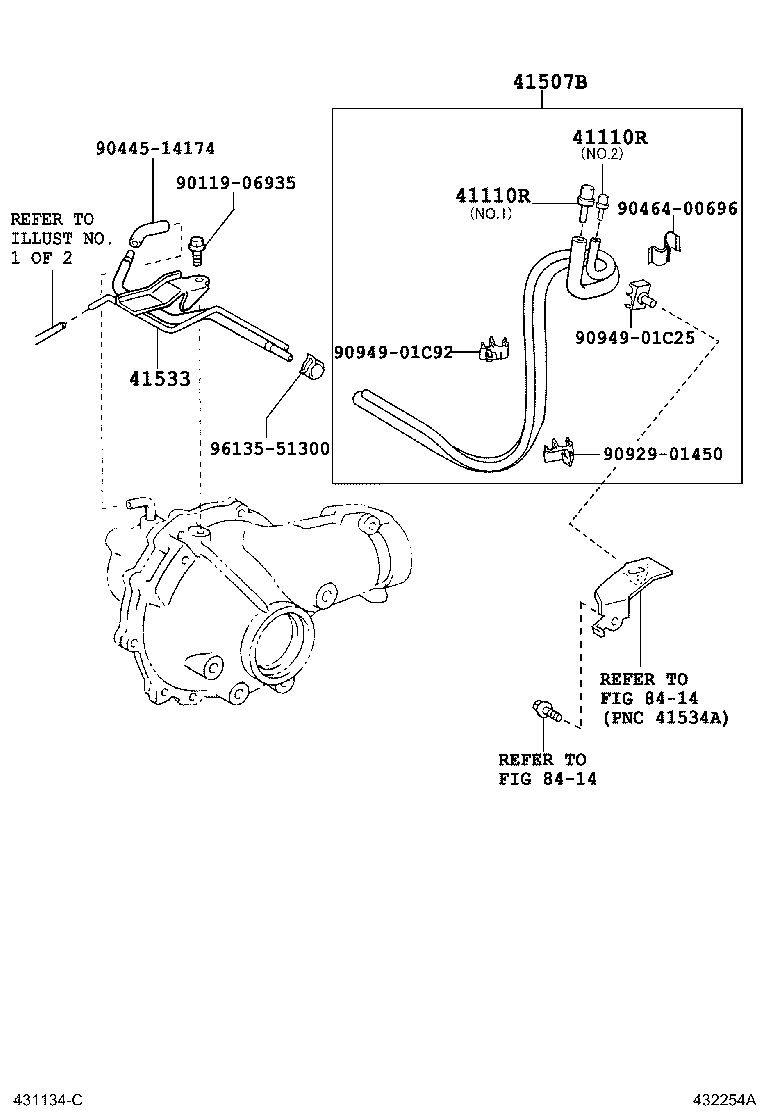 41507B

90445-14174

90119-06935

REFER TO ILLUST NO. 1 OF 2

41533

96135-51300

41110R (NO.2)

41110R (NO.1)

90464-00696

90949-01C25

90949-01C92

90929-01450

REFER TO FIG 84-14 (PNC 41534A)

REFER TO FIG 84-14

431134-C

432254A