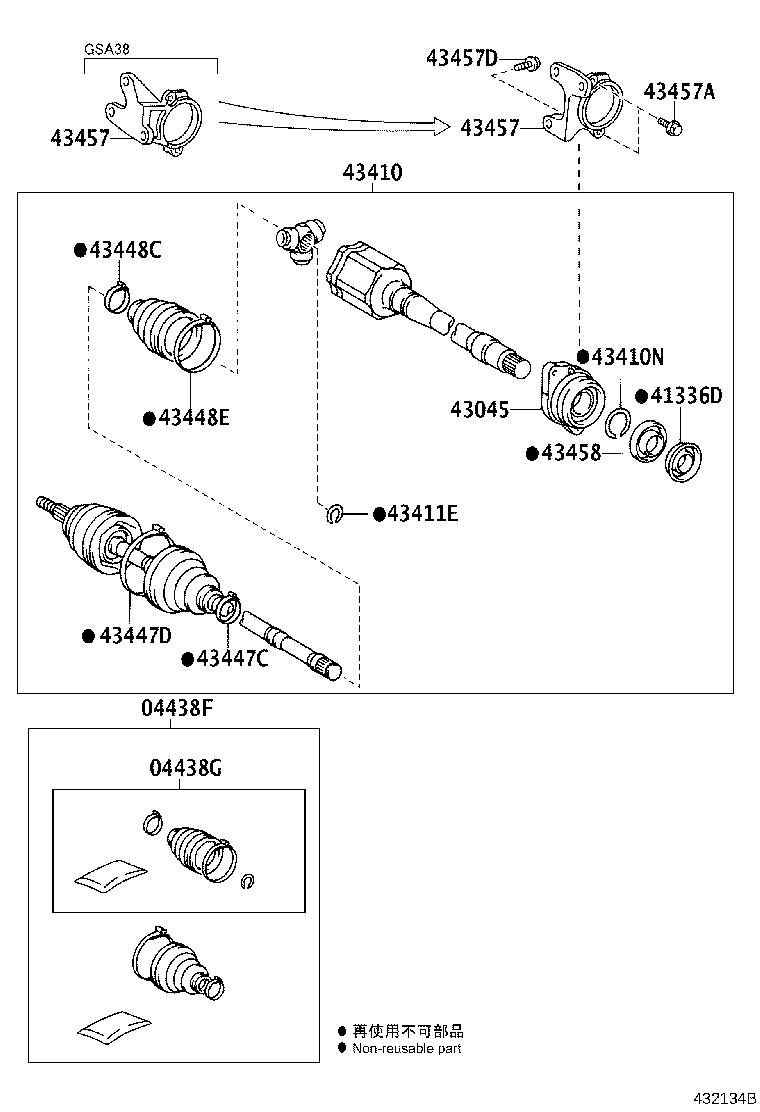 GSA38
43457
43457D
43457A
43457
43410
●43448C
●43448E
●43410N
43045
●41336D
●43458
●43411E
●43447D
●43447C
04438F
04438G
● 再使用不可部品
● Non-reusable part
432134B