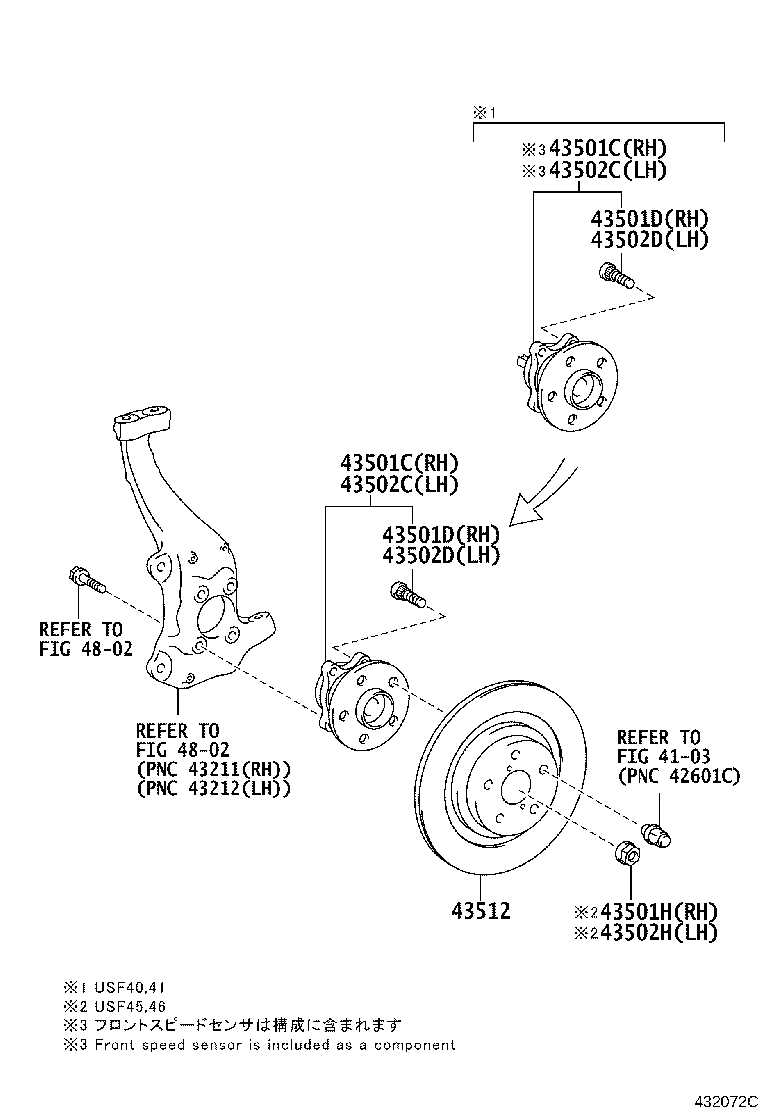 ※1

※3 43501C(RH)
※3 43502C(LH)

43501D(RH)
43502D(LH)

43501C(RH)
43502C(LH)

43501D(RH)
43502D(LH)

REFER TO
FIG 48-02

REFER TO
FIG 48-02
(PNC 43211(RH))
(PNC 43212(LH))

REFER TO
FIG 41-03
(PNC 42601C)

43512

※2 43501H(RH)
※2 43502H(LH)

※1 USF40,41
※2 USF45,46
※3 フロントスピードセンサは構成に含まれます
※3 Front speed sensor is included as a component

432072C