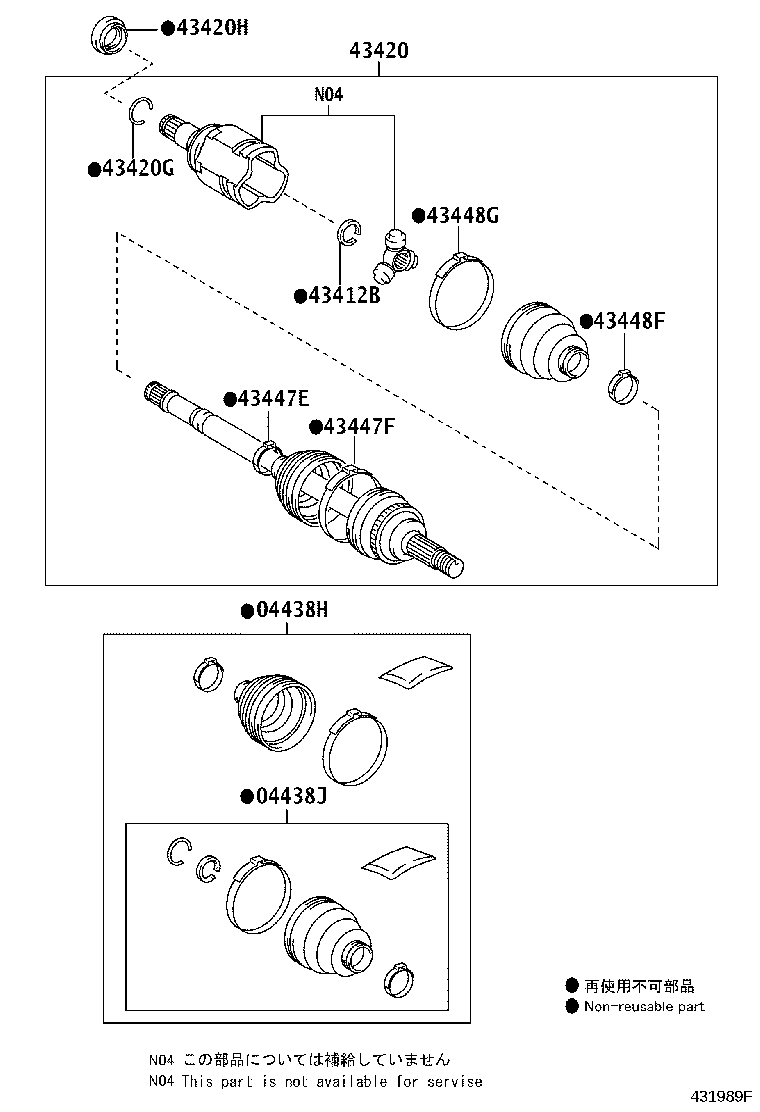 ●43420H
43420
N04
●43420G
●43448G
●43412B
●43448F
●43447E
●43447F
●04438H
●04438J
● 再使用不可部品
● Non-reusable part
N04 この部品については補給していません
N04 This part is not available for servise
431989F