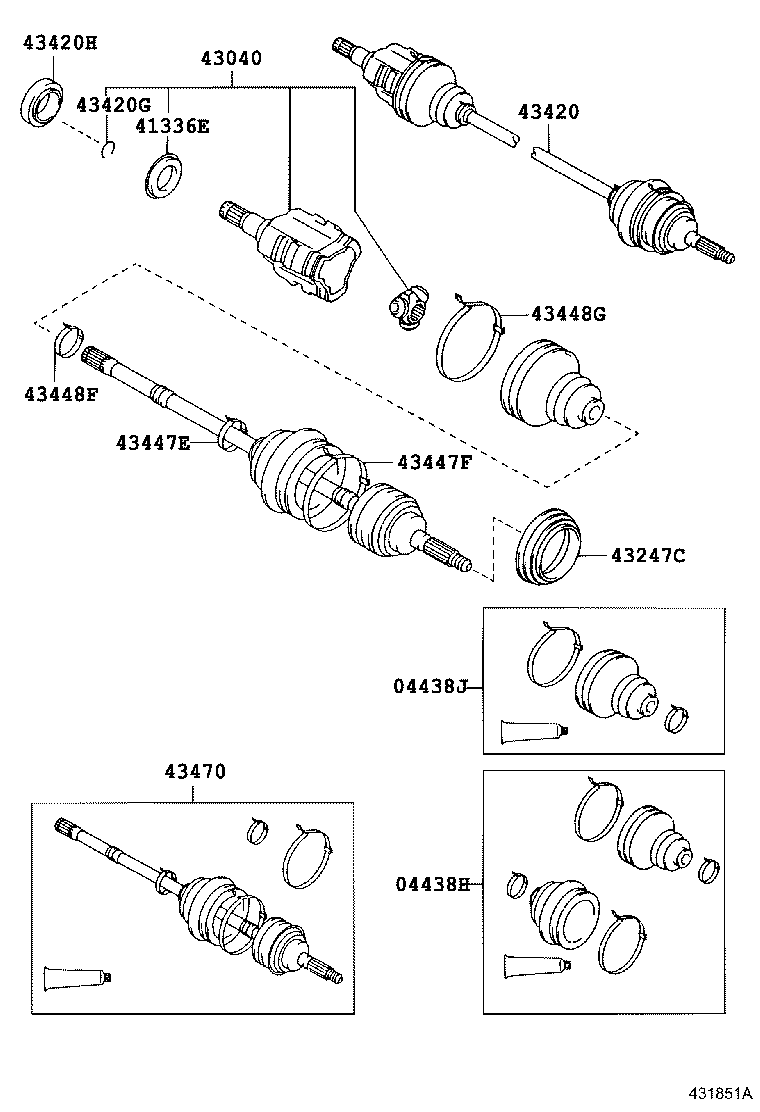 43420H
43040
43420G
41336E
43420
43448G
43448F
43447E
43447F
43247C
04438J
43470
04438H
431851A