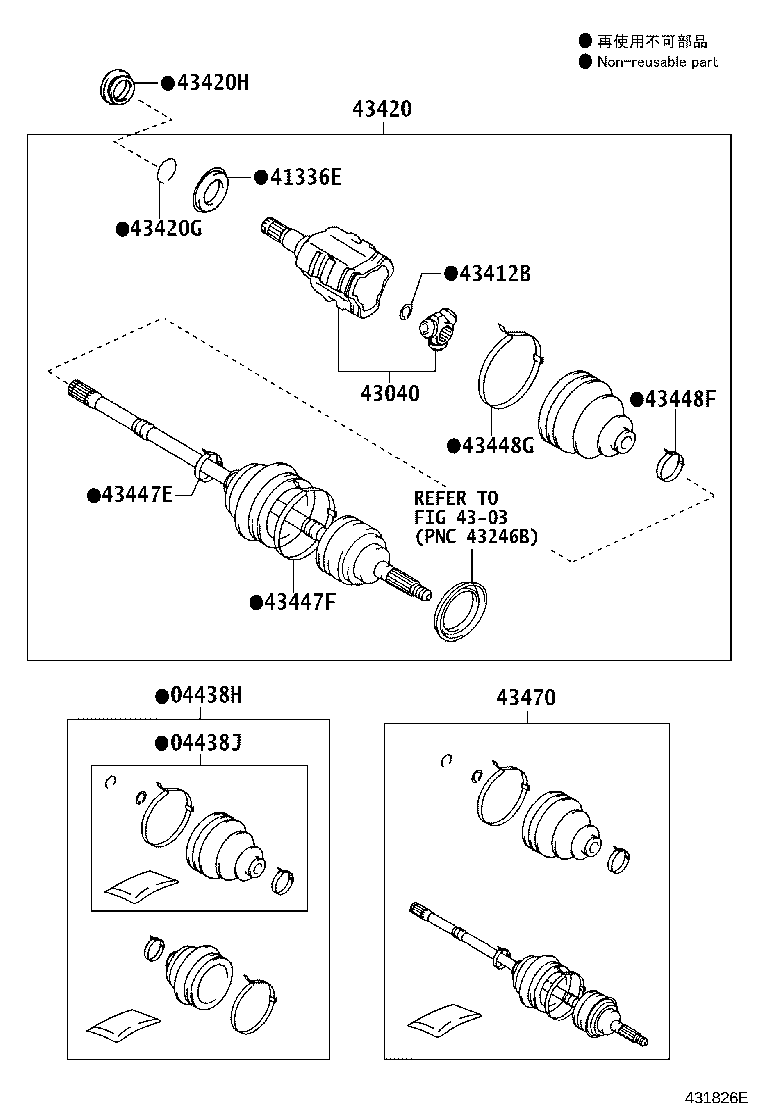 ● 再使用不可部品
● Non-reusable part

●43420H

43420

●41336E

●43420G

●43412B

43040

●43448F

●43448G

●43447E

REFER TO
FIG 43-03
(PNC 43246B)

●43447F

●04438H

●04438J

43470

431826E