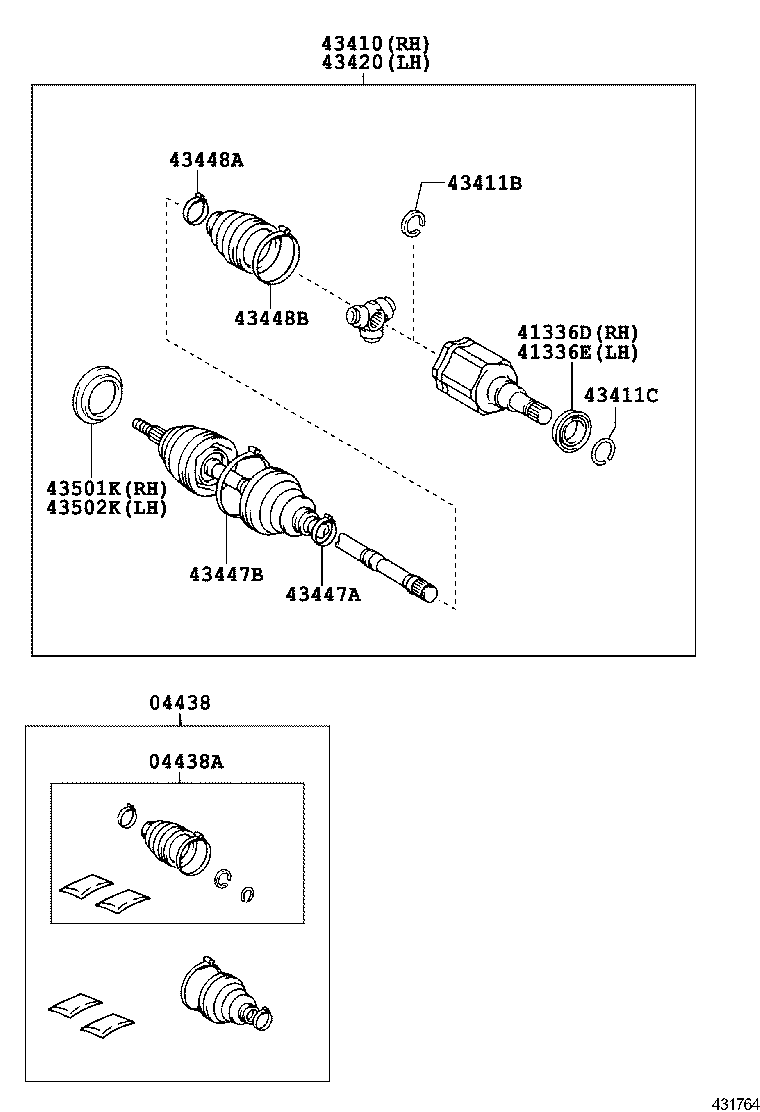 43410(RH)
43420(LH)

43448A

43411B

43448B

41336D(RH)
41336E(LH)

43411C

43501K(RH)
43502K(LH)

43447B

43447A

04438

04438A

431764