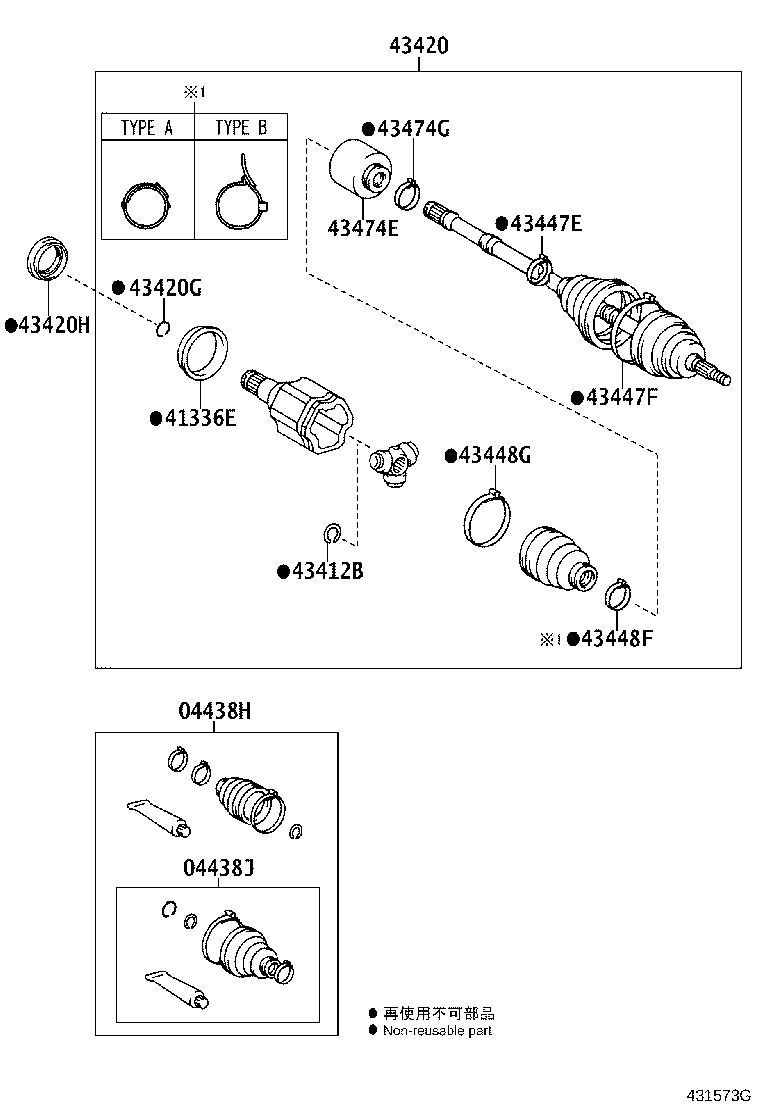 43420

※1

| TYPE A | TYPE B |
|---|---|
| | |

●43474G
43474E
●43447E
●43420G
●43420H
●41336E
●43447F
●43448G
●43412B
※1 ●43448F

04438H

04438J

● 再使用不可部品
● Non-reusable part

431573G