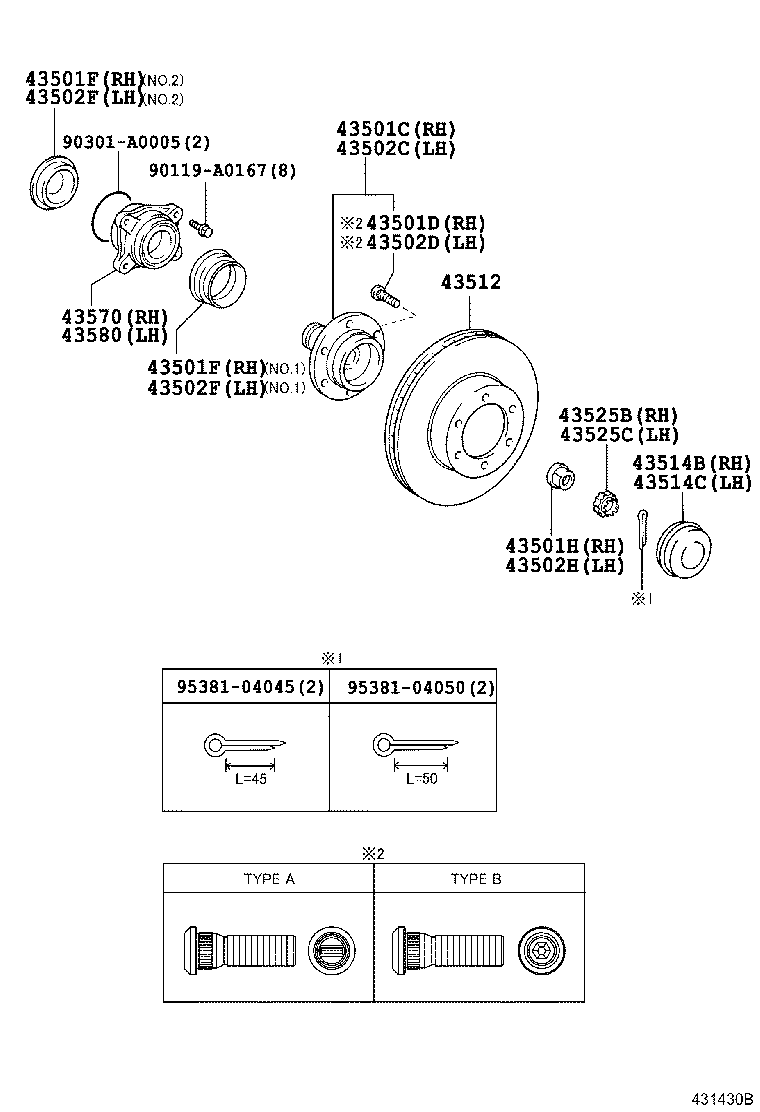 43501F(RH)(NO.2)
43502F(LH)(NO.2)

90301-A0005(2)

90119-A0167(8)

43501C(RH)
43502C(LH)

※2 43501D(RH)
※2 43502D(LH)

43512

43570(RH)
43580(LH)

43501F(RH)(NO.1)
43502F(LH)(NO.1)

43525B(RH)
43525C(LH)

43514B(RH)
43514C(LH)

43501H(RH)
43502H(LH)

※1

※1

| 95381-04045(2) | 95381-04050(2) |
|---|---|
| L=45 | L=50 |

※2

| TYPE A | TYPE B |
|---|---|
| | |

431430B