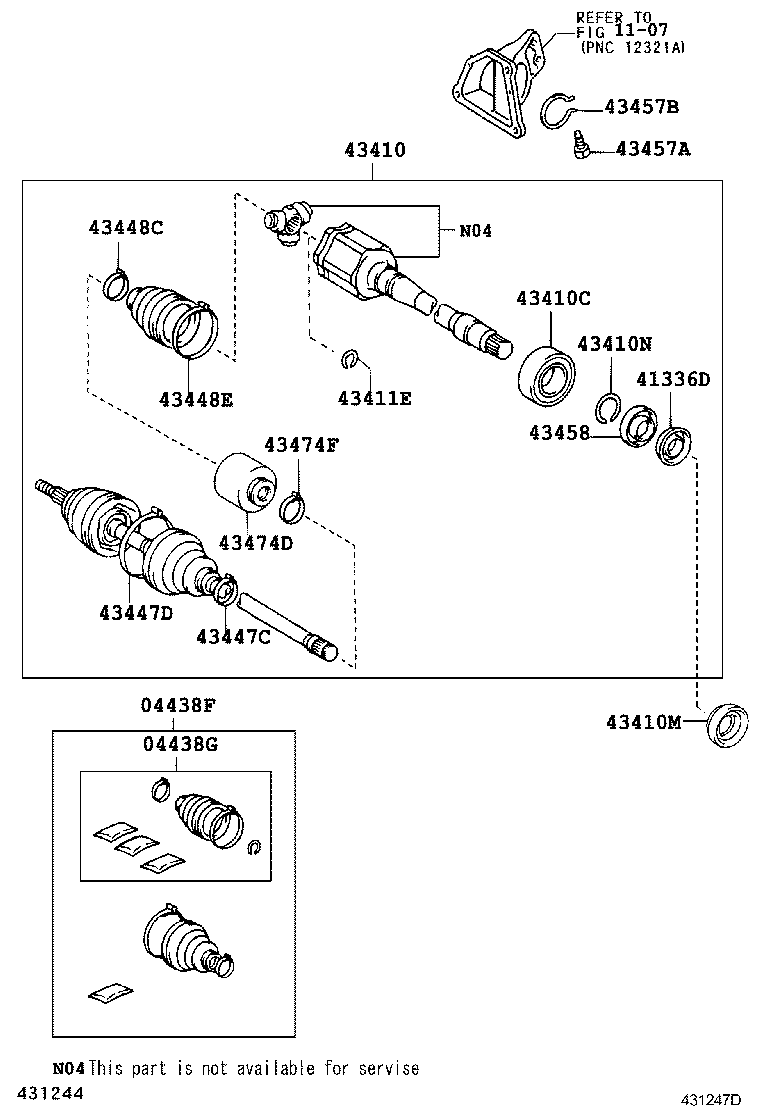 REFER TO FIG 11-07 (PNC 12321A)

43457B

43457A

43410

43448C

N04

43410C

43410N

41336D

43448E

43411E

43458

43474F

43474D

43447D

43447C

43410M

04438F

04438G

N04 This part is not available for servise

431244

431247D