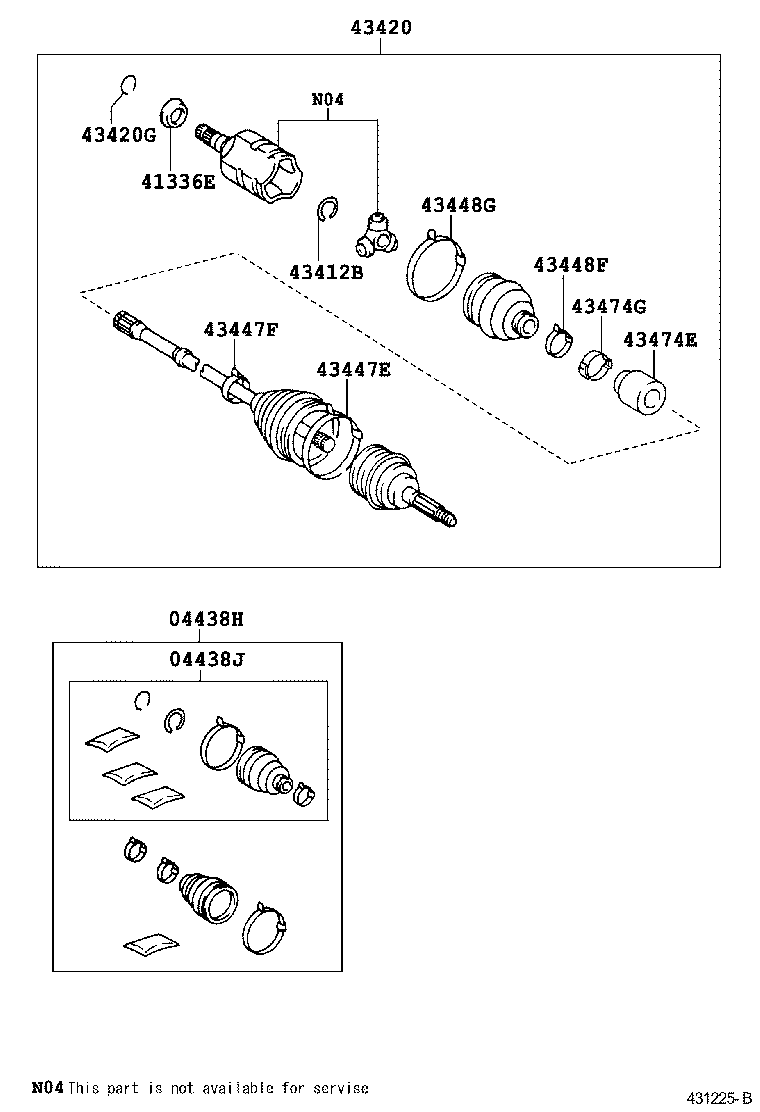 43420

N04

43420G

41336E

43412B

43448G

43448F

43474G

43474E

43447F

43447E

04438H

04438J

N04 This part is not available for servise

431225-B