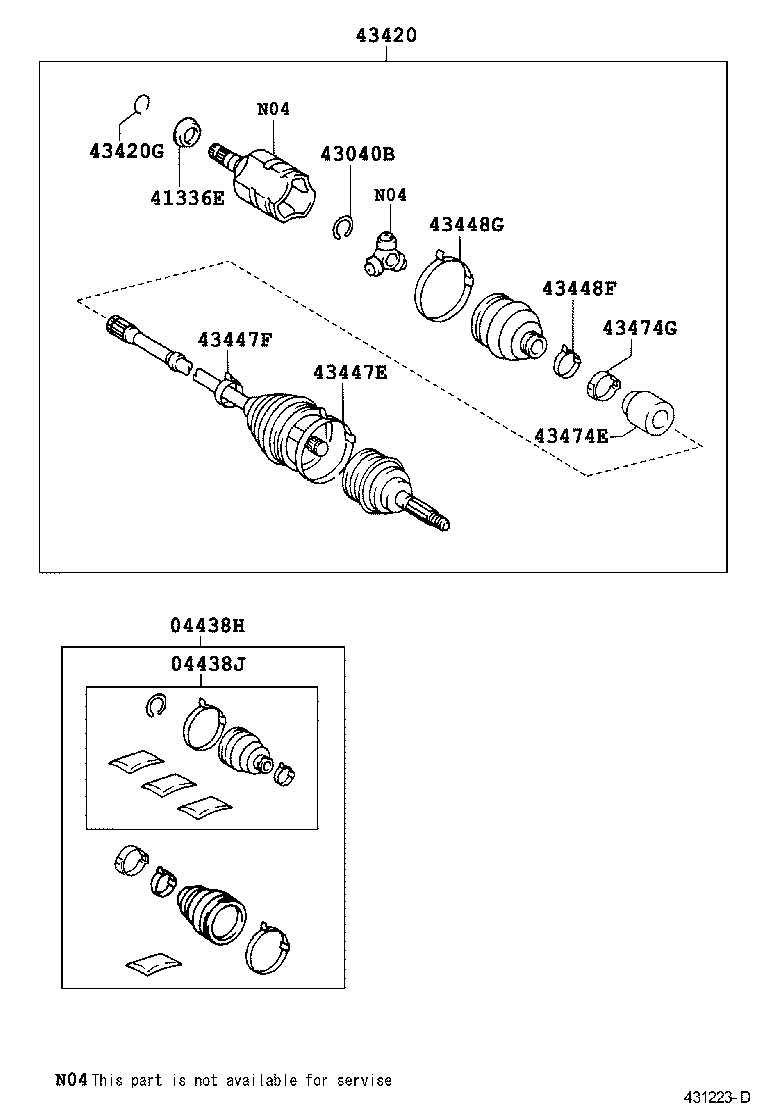 43420

43420G

41336E

N04

43040B

N04

43448G

43448F

43474G

43447F

43447E

43474E

04438H

04438J

N04 This part is not available for servise

431223-D