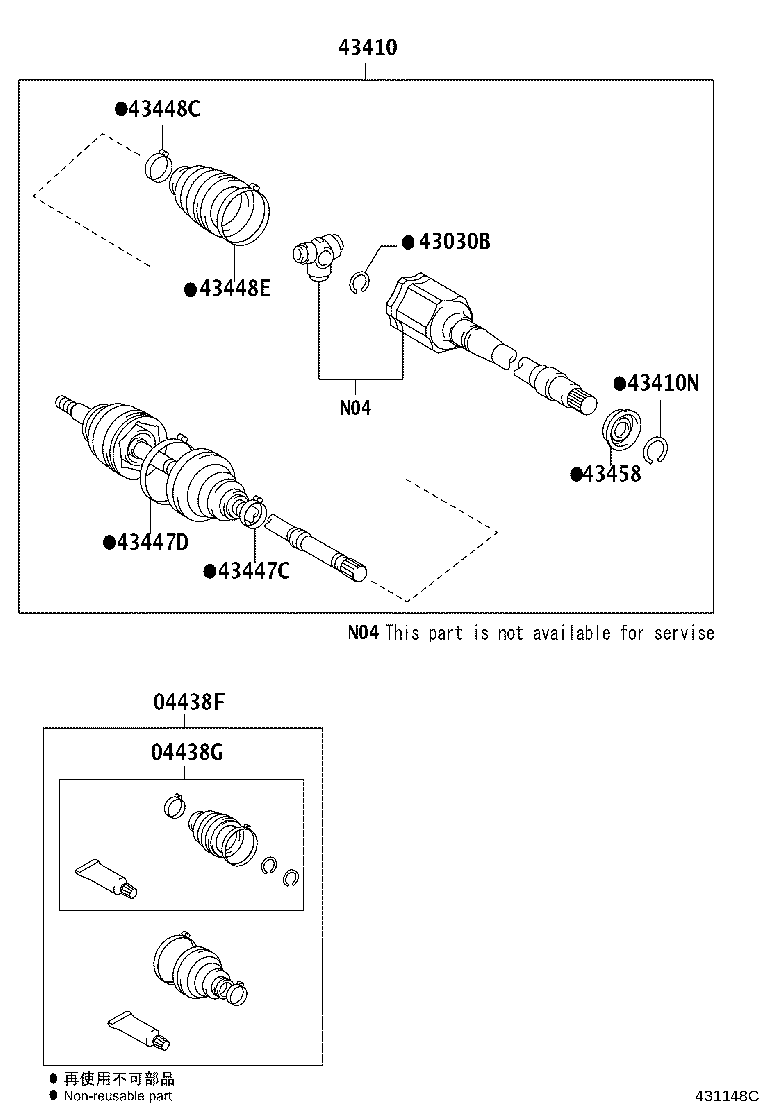 43410

●43448C

●43448E

●43030B

N04

●43410N

●43458

●43447D

●43447C

N04 This part is not available for servise

04438F

04438G

● 再使用不可部品
● Non-reusable part

431148C