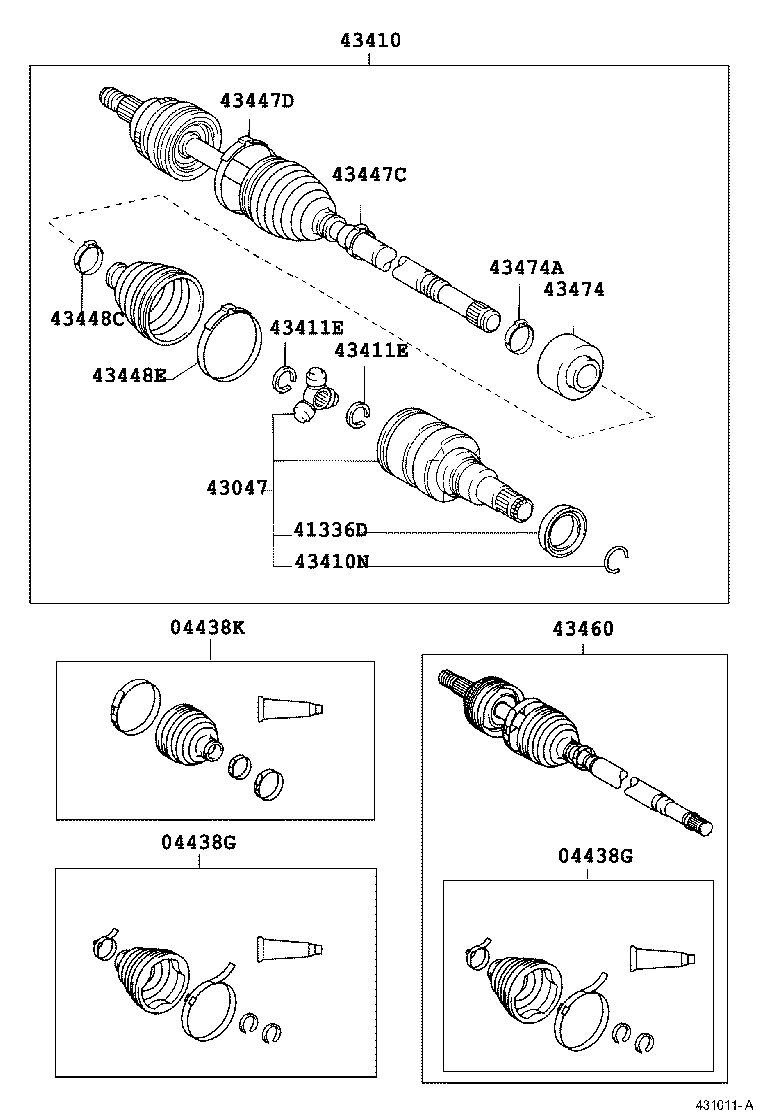 43410

43447D
43447C
43474A
43474
43448C
43411E
43411E
43448E
43047
41336D
43410N

04438K

43460

04438G

04438G

431011-A