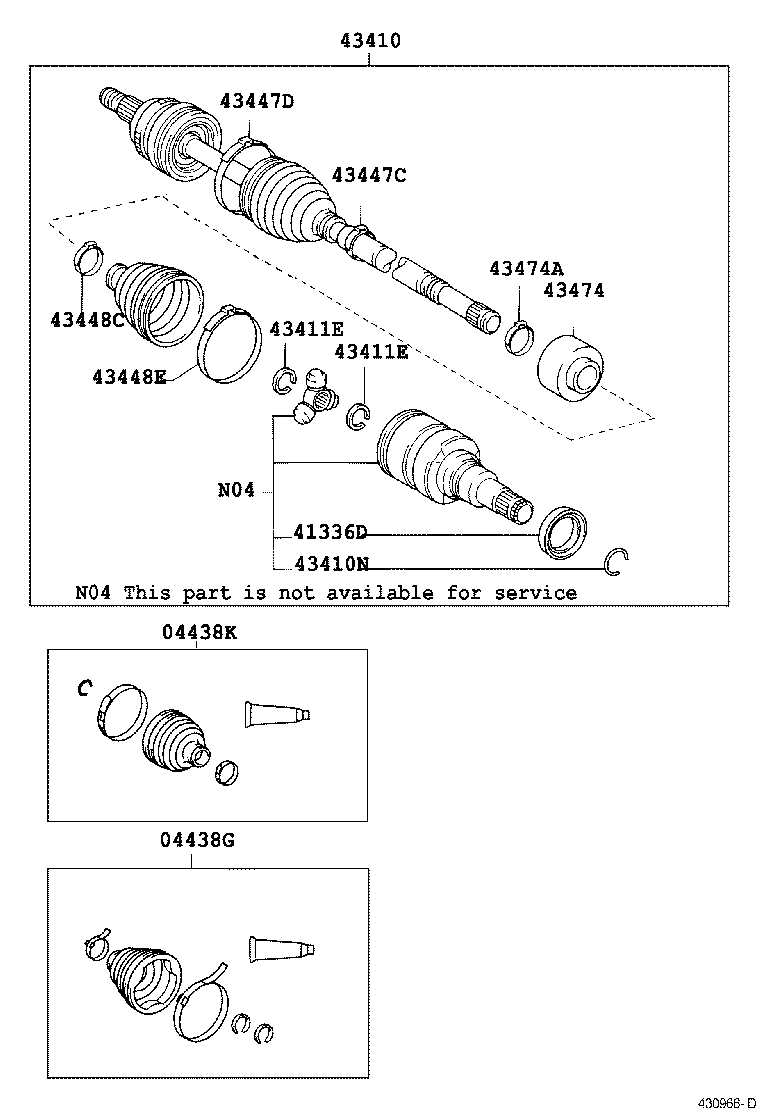 43410

43447D

43447C

43474A

43474

43448C

43411E

43411E

43448E

N04

41336D

43410N

N04 This part is not available for service

04438K

04438G

430966-D