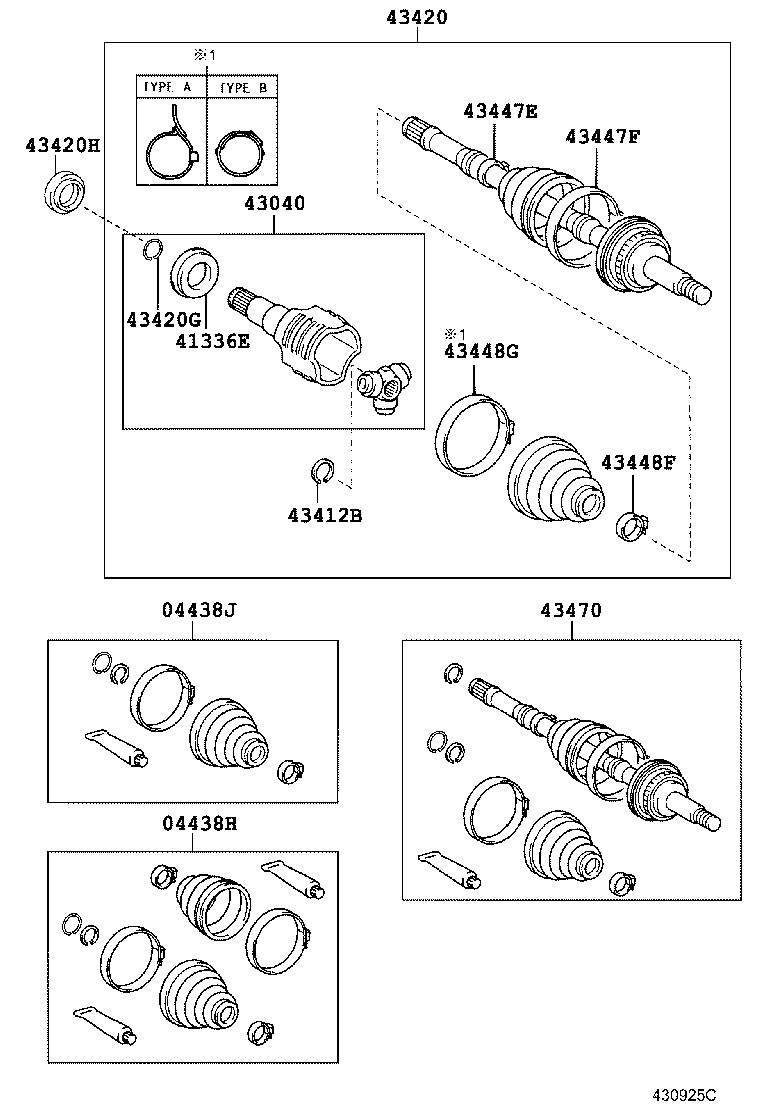 43420

※1

TYPE A

TYPE B

43420H

43447E

43447F

43040

43420G

41336E

※1
43448G

43448F

43412B

04438J

43470

04438H

430925C