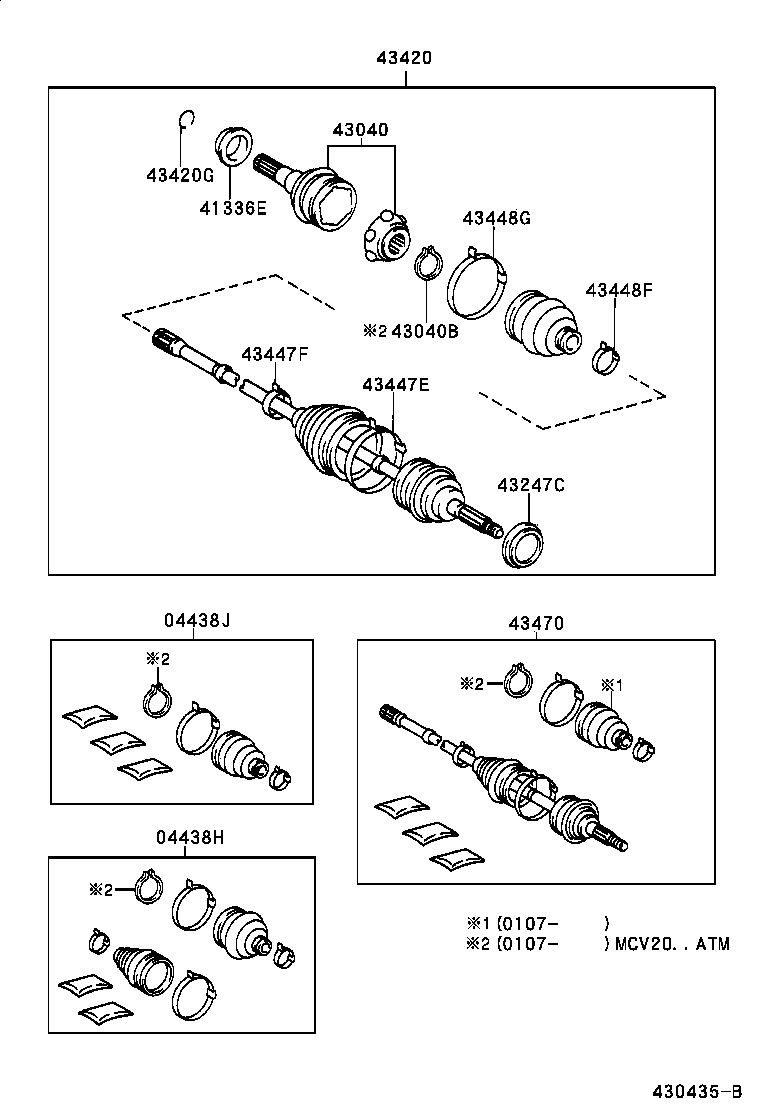 43420

43420G

41336E

43040

43448G

43448F

※2 43040B

43447F

43447E

43247C

04438J

※2

43470

※2

※1

04438H

※2

※1 (0107- )
※2 (0107- ) MCV20. . ATM

430435-B