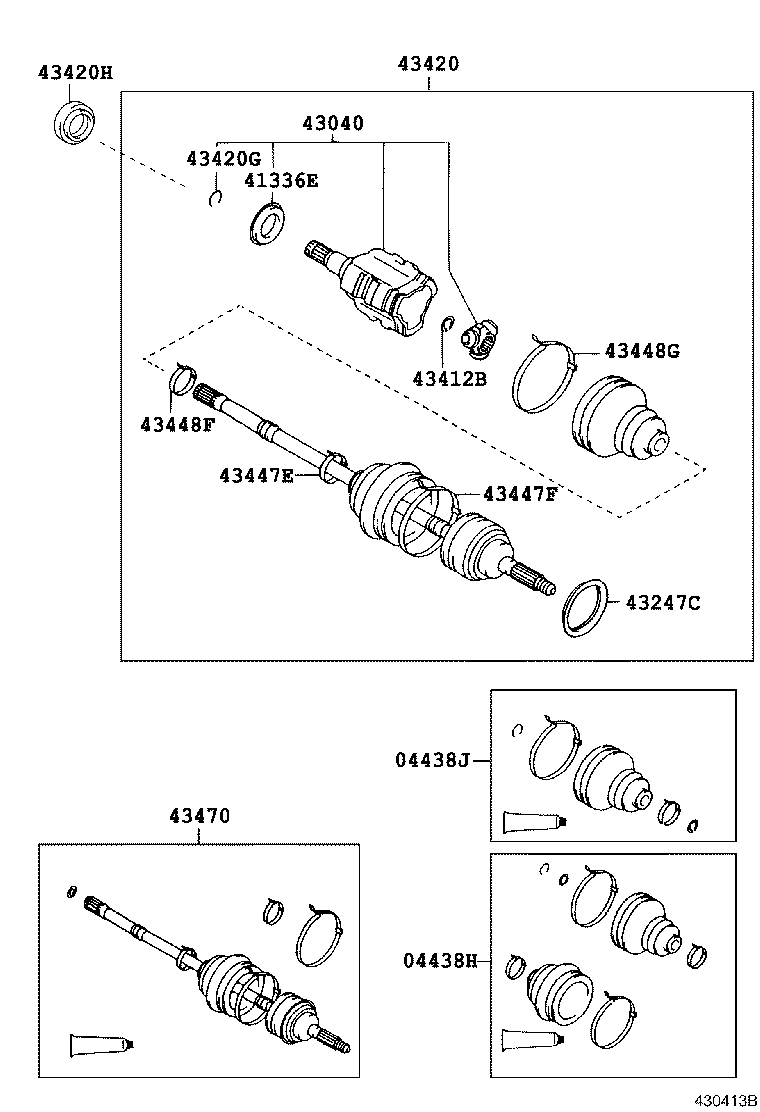 43420H
43420
43040
43420G
41336E
43412B
43448G
43448F
43447E
43447F
43247C
04438J
43470
04438H
430413B