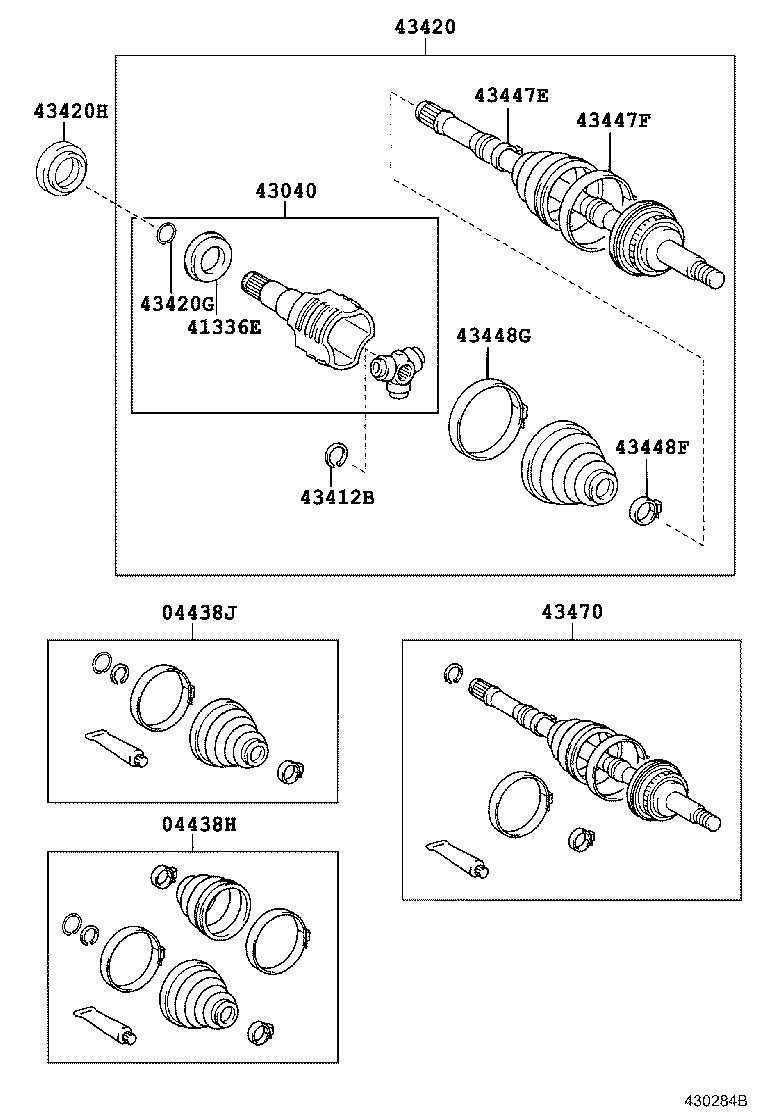 43420

43420H

43447E

43447F

43040

43420G

41336E

43448G

43448F

43412B

04438J

43470

04438H

430284B