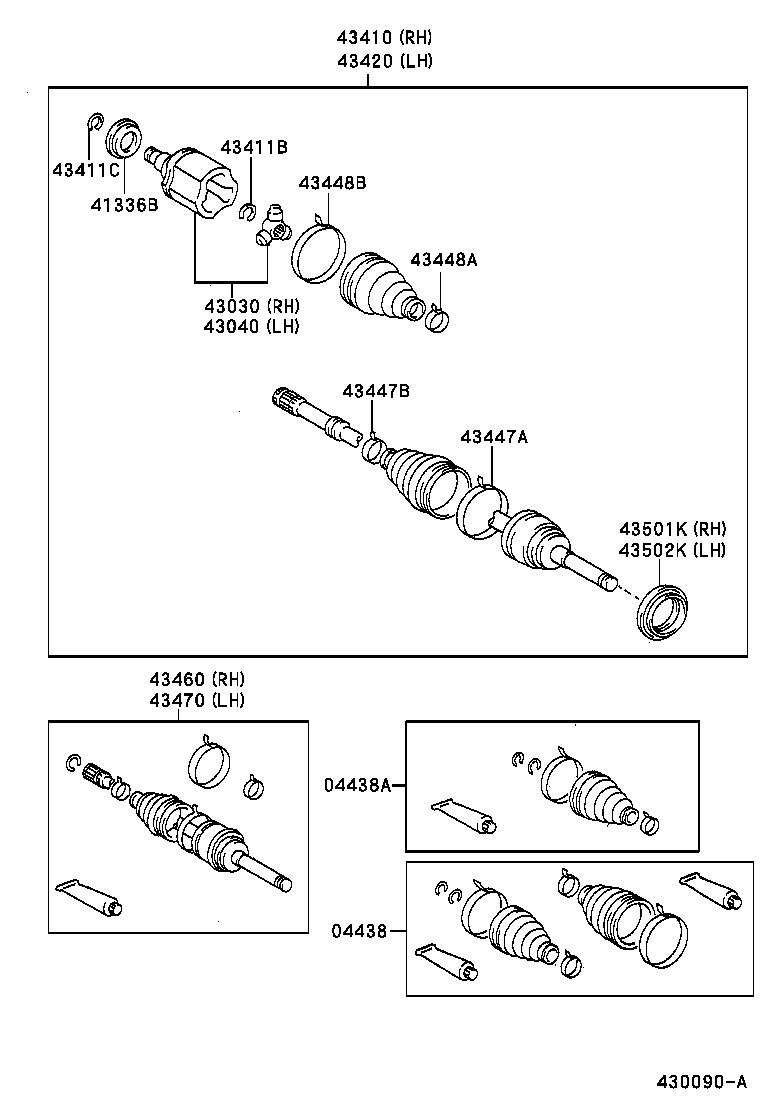 43410 (RH)
43420 (LH)

43411C
41336B
43411B
43448B
43448A
43030 (RH)
43040 (LH)
43447B
43447A
43501K (RH)
43502K (LH)

43460 (RH)
43470 (LH)

04438A
04438

430090-A