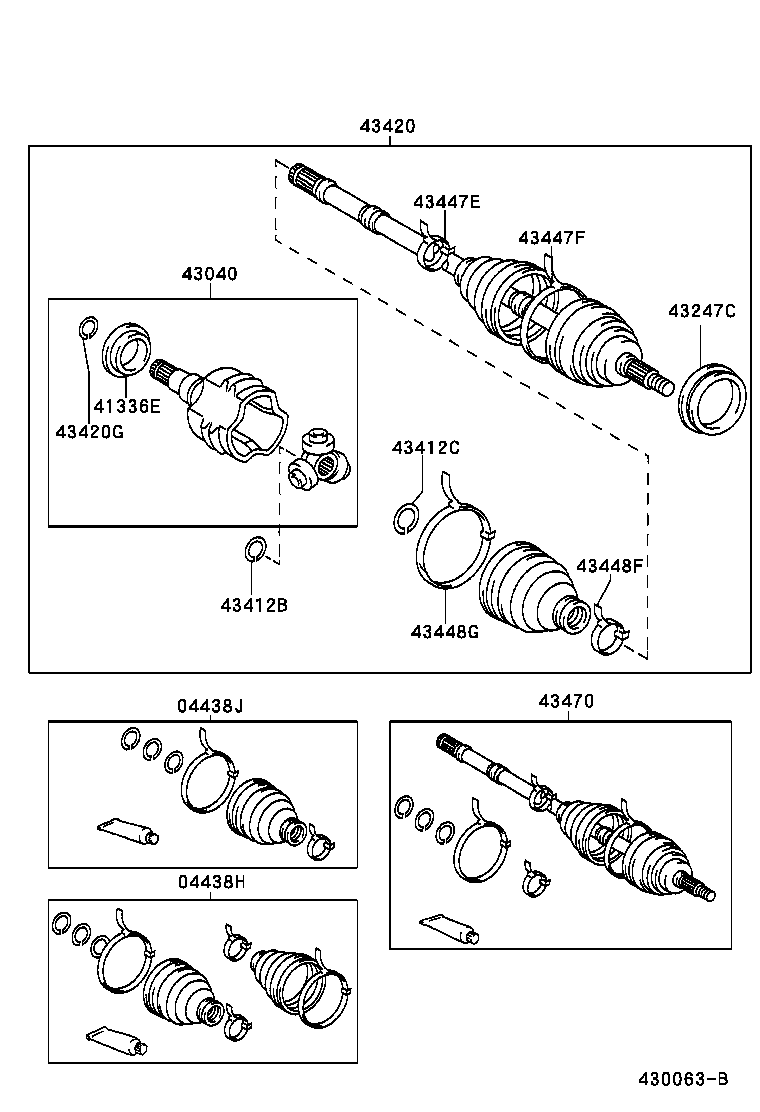 43420

43447E

43447F

43040

43247C

41336E

43420G

43412C

43448F

43412B

43448G

04438J

43470

04438H

430063-B