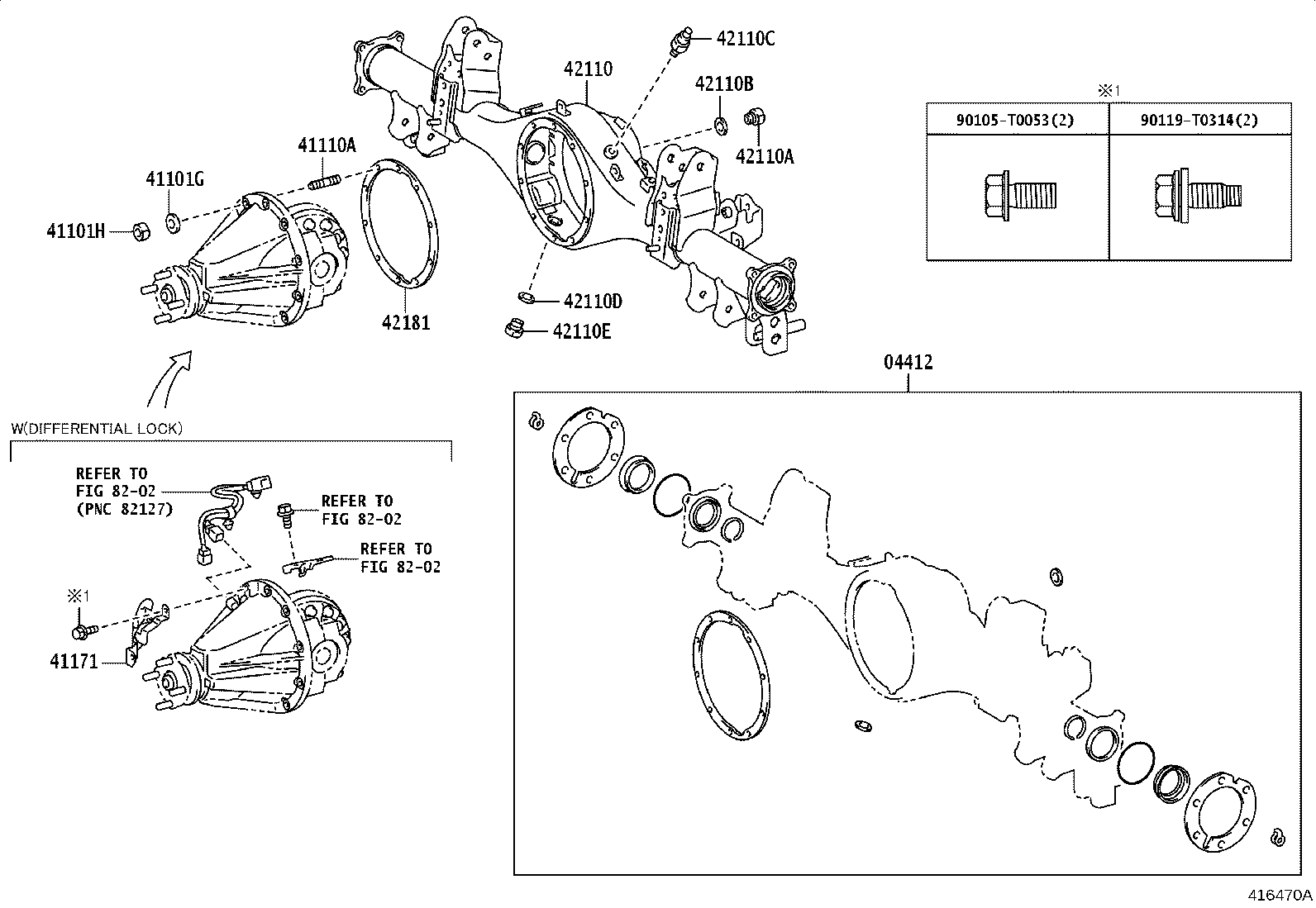 42110C
42110
42110B
42110A
41110A
41101G
41101H
42181
42110D
42110E

※1
| 90105-T0053(2) | 90119-T0314(2) |
|---|---|
| | |

04412

W(DIFFERENTIAL LOCK)

REFER TO
FIG 82-02
(PNC 82127)

REFER TO
FIG 82-02

REFER TO
FIG 82-02

※1
41171

416470A