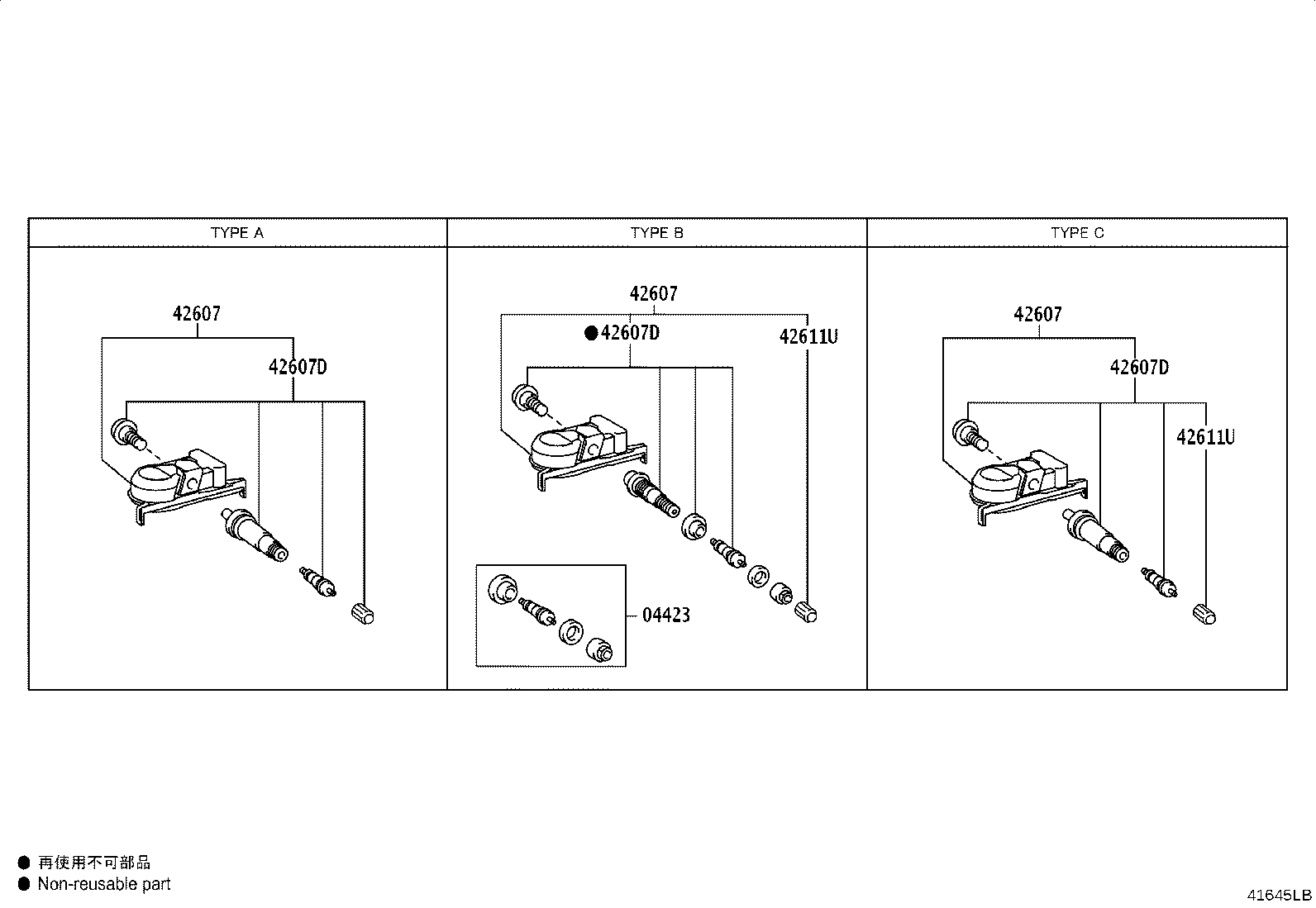 TYPE A

42607

42607D

TYPE B

42607

● 42607D

42611U

04423

TYPE C

42607

42607D

42611U

● 再使用不可部品
● Non-reusable part

41645LB