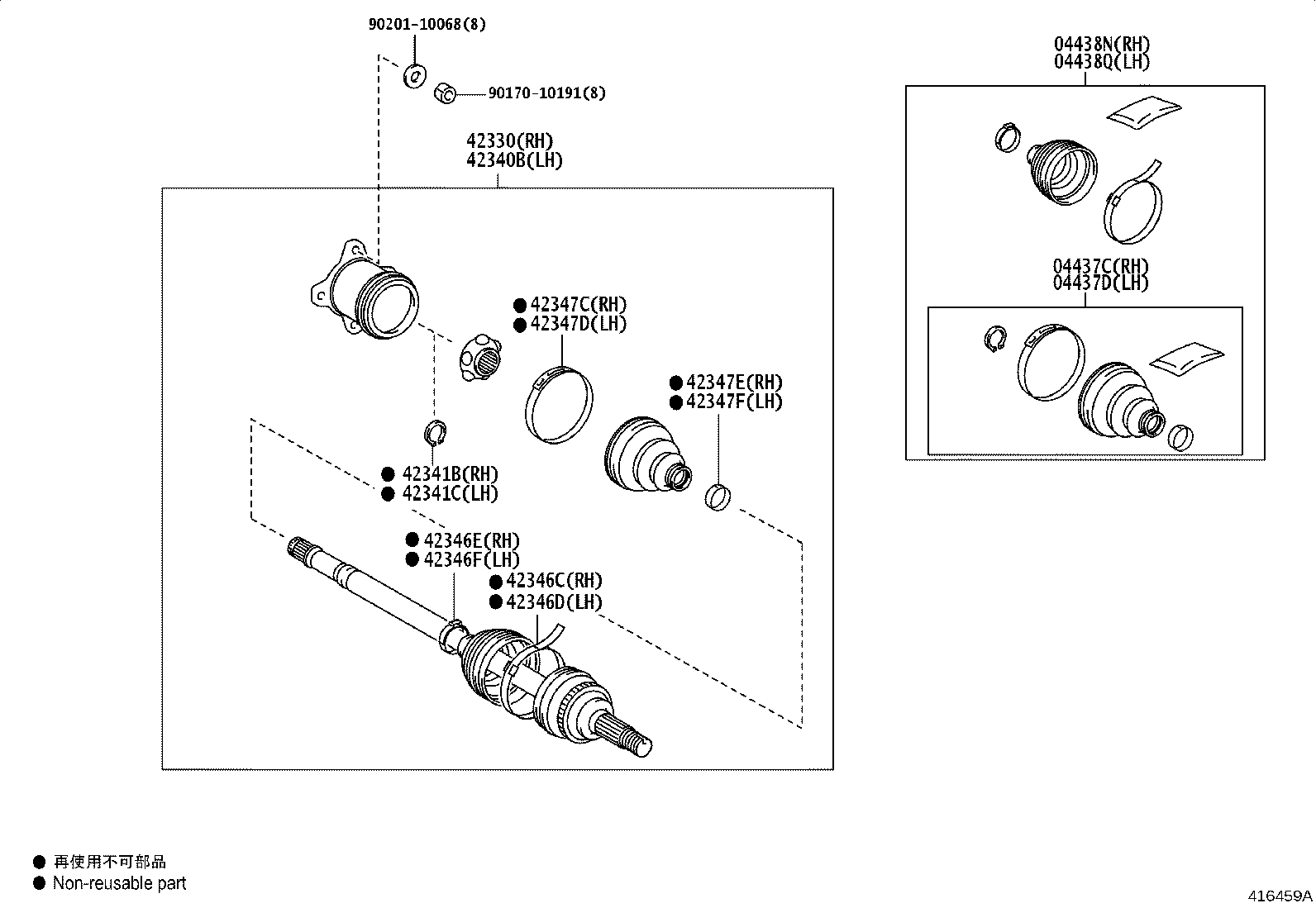 90201-10068(8)

90170-10191(8)

42330(RH)
42340B(LH)

● 42347C(RH)
● 42347D(LH)

● 42347E(RH)
● 42347F(LH)

● 42341B(RH)
● 42341C(LH)

● 42346E(RH)
● 42346F(LH)

● 42346C(RH)
● 42346D(LH)

04438N(RH)
04438Q(LH)

04437C(RH)
04437D(LH)

● 再使用不可部品
● Non-reusable part

416459A