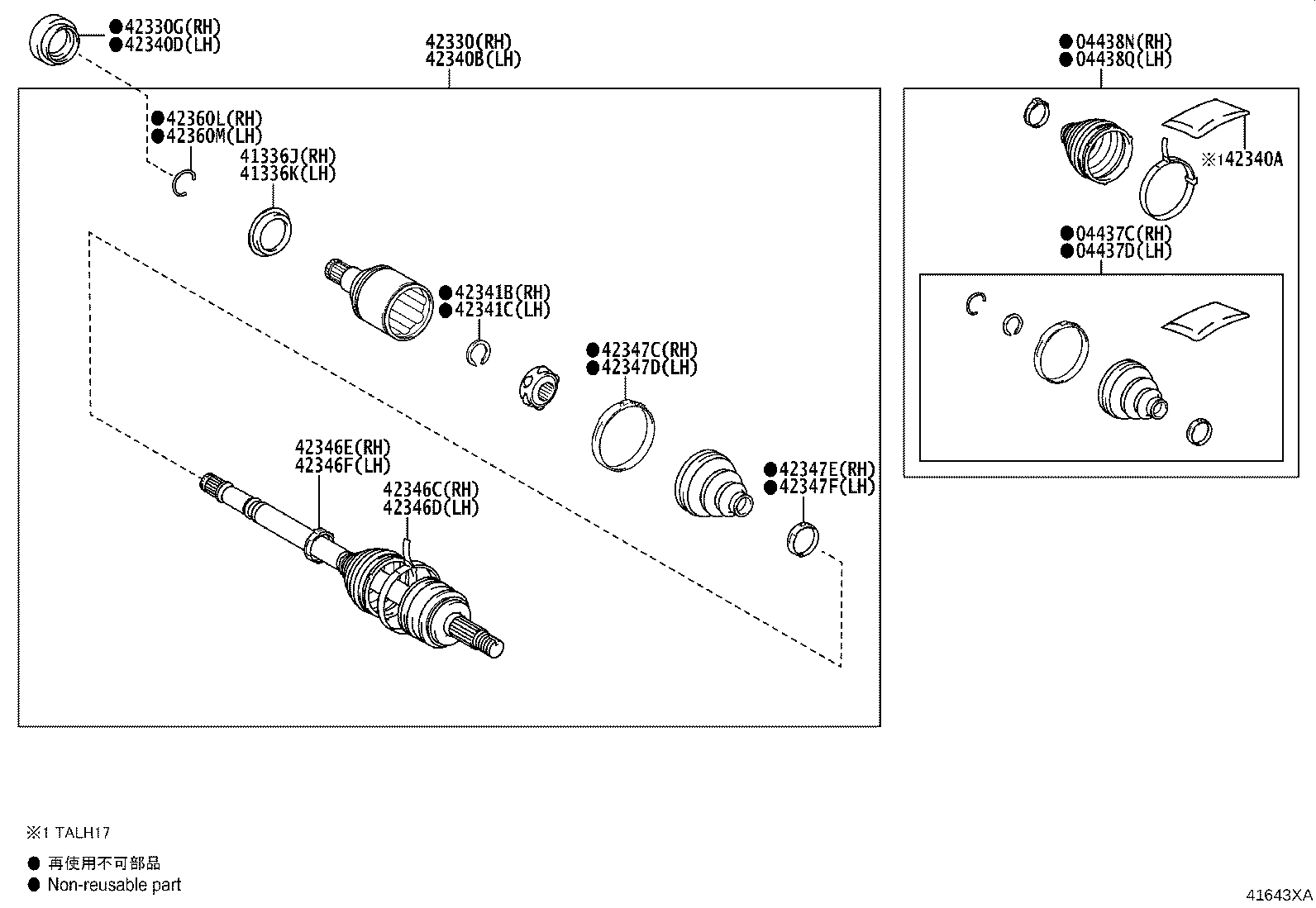 ●42330G(RH)
●42340D(LH)

42330(RH)
42340B(LH)

●42360L(RH)
●42360M(LH)

41336J(RH)
41336K(LH)

●42341B(RH)
●42341C(LH)

●42347C(RH)
●42347D(LH)

42346E(RH)
42346F(LH)

42346C(RH)
42346D(LH)

●42347E(RH)
●42347F(LH)

●04438N(RH)
●04438Q(LH)

※142340A

●04437C(RH)
●04437D(LH)

※1 TALH17

● 再使用不可部品
● Non-reusable part

41643XA