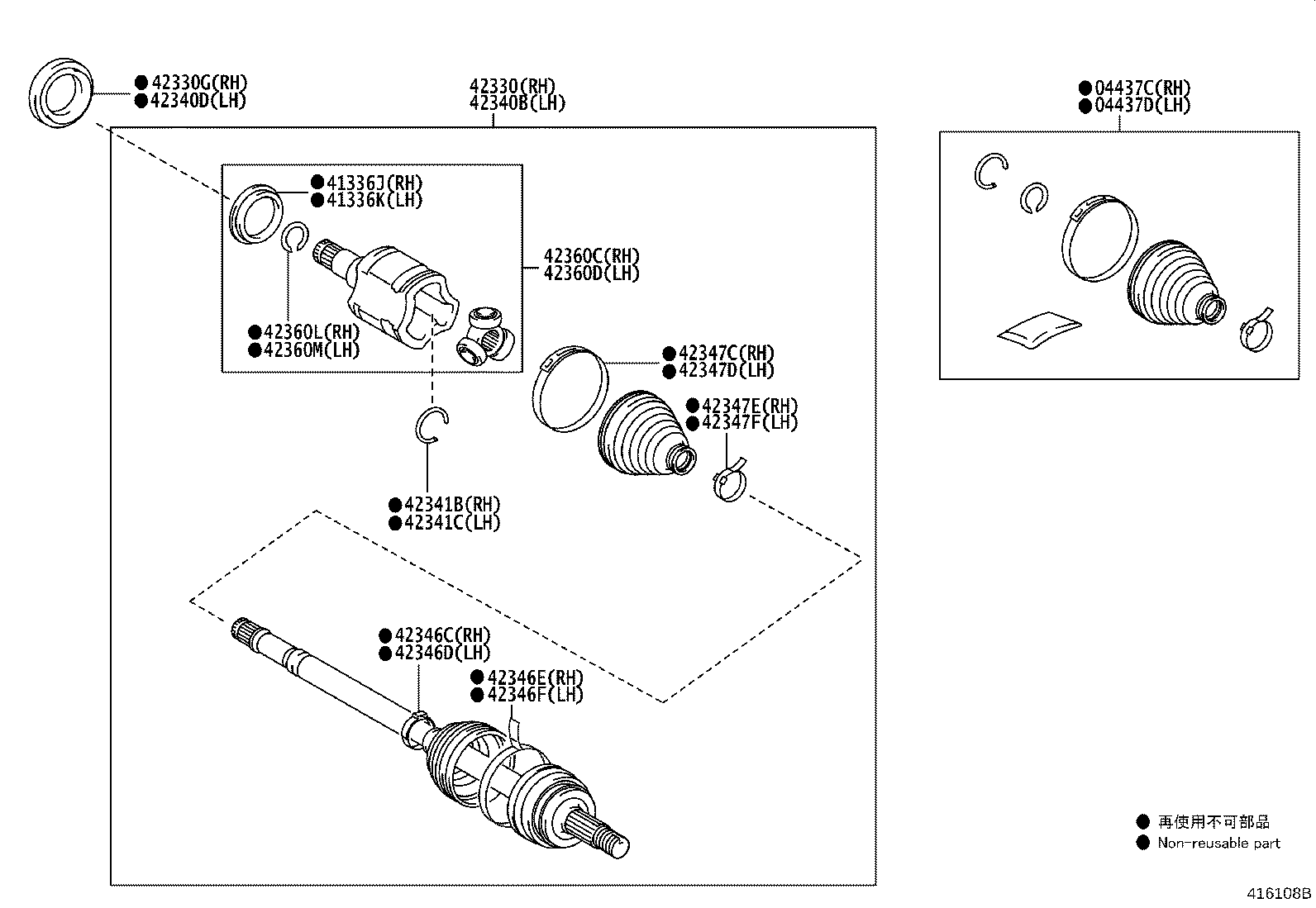 ● 42330G(RH)
● 42340D(LH)

42330(RH)
42340B(LH)

● 04437C(RH)
● 04437D(LH)

● 41336J(RH)
● 41336K(LH)

42360C(RH)
42360D(LH)

● 42360L(RH)
● 42360M(LH)

● 42347C(RH)
● 42347D(LH)

● 42347E(RH)
● 42347F(LH)

● 42341B(RH)
● 42341C(LH)

● 42346C(RH)
● 42346D(LH)

● 42346E(RH)
● 42346F(LH)

● 再使用不可部品
● Non-reusable part

416108B