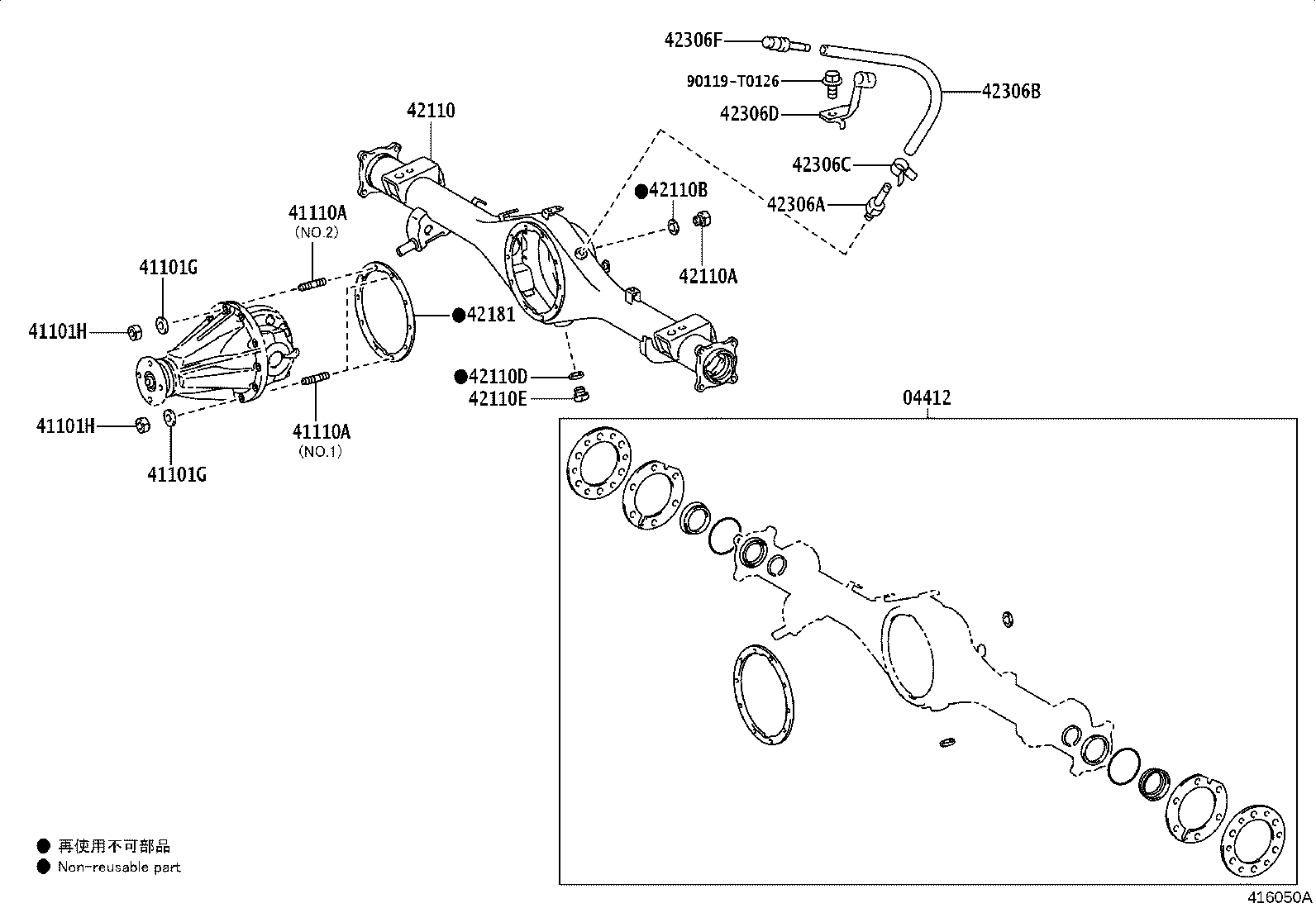 42306F
90119-T0126
42306D
42306B
42306C
42306A
42110
●42110B
42110A
41110A
(NO.2)
41101G
41101H
●42181
●42110D
42110E
41101H
41110A
(NO.1)
41101G
04412
● 再使用不可部品
● Non-reusable part
416050A