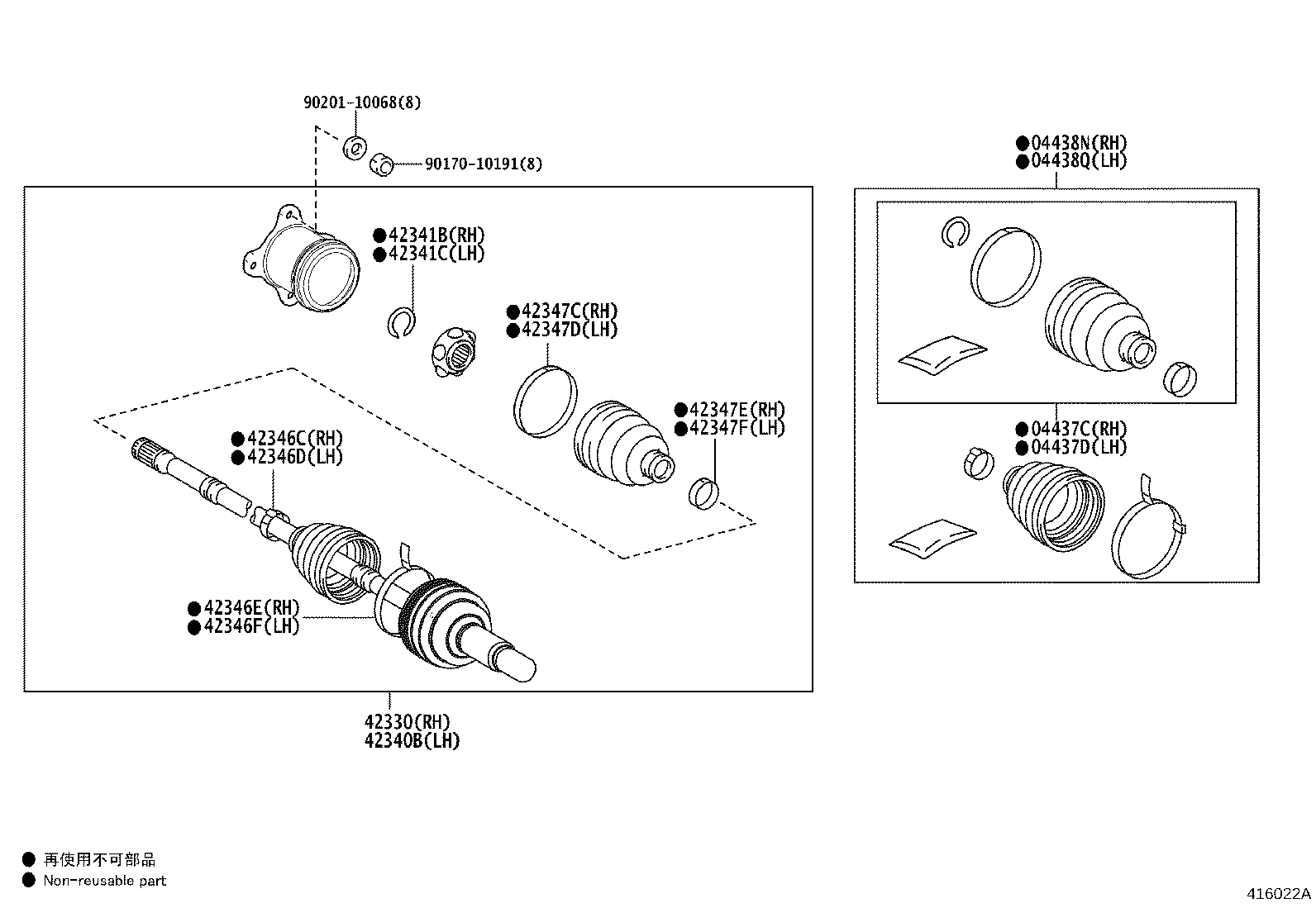 90201-10068(8)

90170-10191(8)

●42341B(RH)
●42341C(LH)

●42347C(RH)
●42347D(LH)

●42347E(RH)
●42347F(LH)

●42346C(RH)
●42346D(LH)

●42346E(RH)
●42346F(LH)

42330(RH)
42340B(LH)

●04438N(RH)
●04438Q(LH)

●04437C(RH)
●04437D(LH)

● 再使用不可部品
● Non-reusable part

416022A