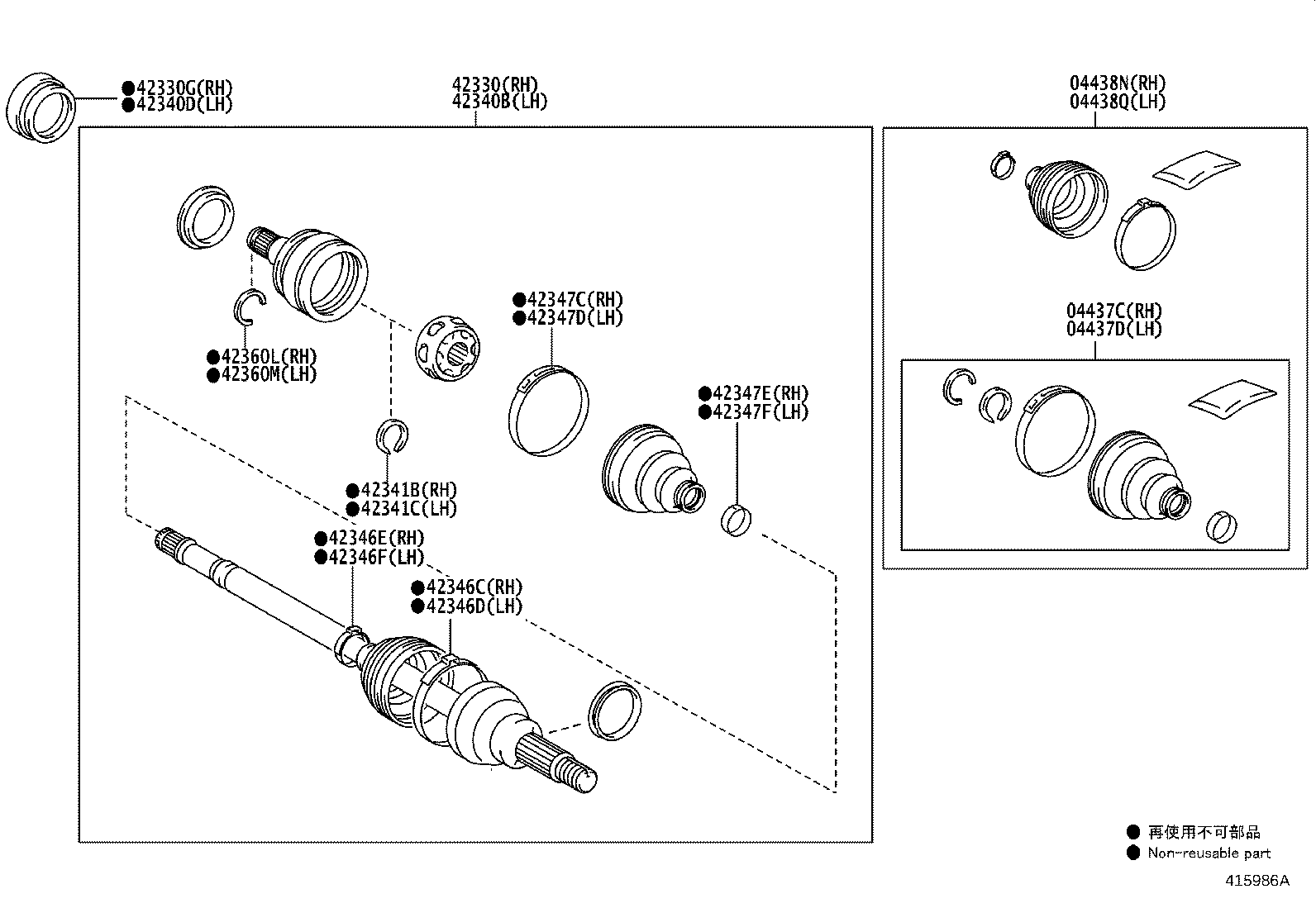 ●42330G(RH)
●42340D(LH)

42330(RH)
42340B(LH)

04438N(RH)
04438Q(LH)

●42347C(RH)
●42347D(LH)

04437C(RH)
04437D(LH)

●42360L(RH)
●42360M(LH)

●42347E(RH)
●42347F(LH)

●42341B(RH)
●42341C(LH)

●42346E(RH)
●42346F(LH)

●42346C(RH)
●42346D(LH)

● 再使用不可部品
● Non-reusable part

415986A