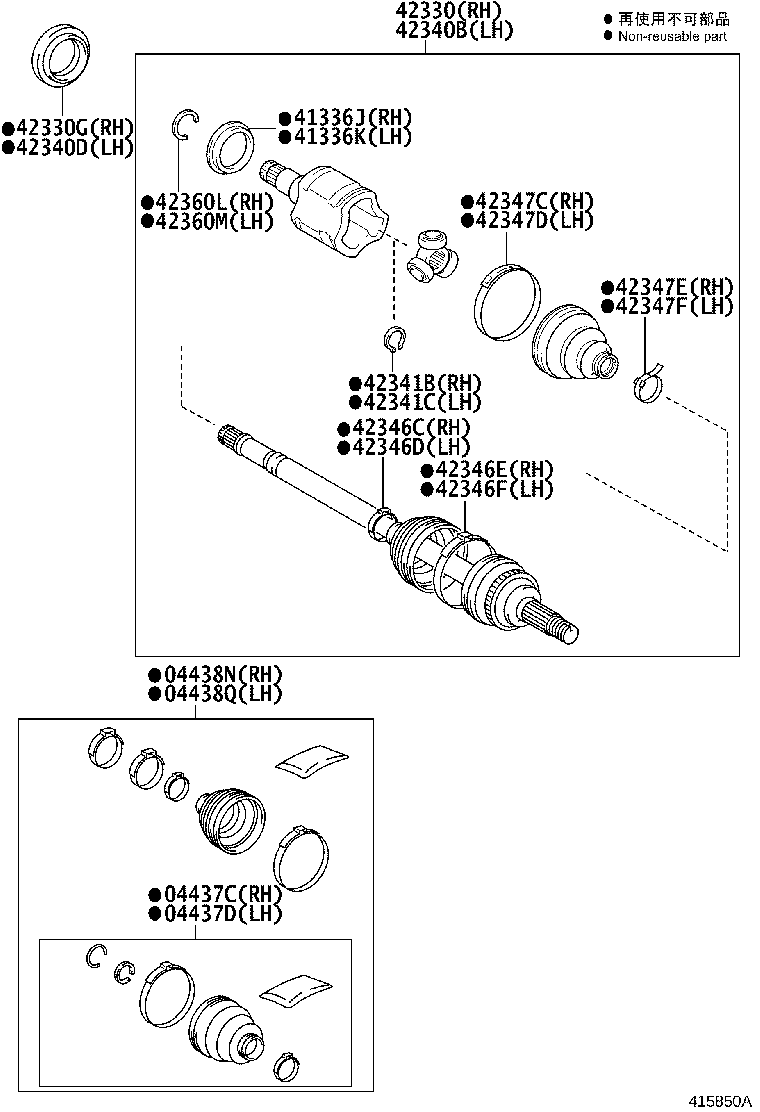 42330(RH)
42340B(LH)

● 再使用不可部品
● Non-reusable part

●42330G(RH)
●42340D(LH)

●41336J(RH)
●41336K(LH)

●42360L(RH)
●42360M(LH)

●42347C(RH)
●42347D(LH)

●42347E(RH)
●42347F(LH)

●42341B(RH)
●42341C(LH)

●42346C(RH)
●42346D(LH)

●42346E(RH)
●42346F(LH)

●04438N(RH)
●04438Q(LH)

●04437C(RH)
●04437D(LH)

415850A