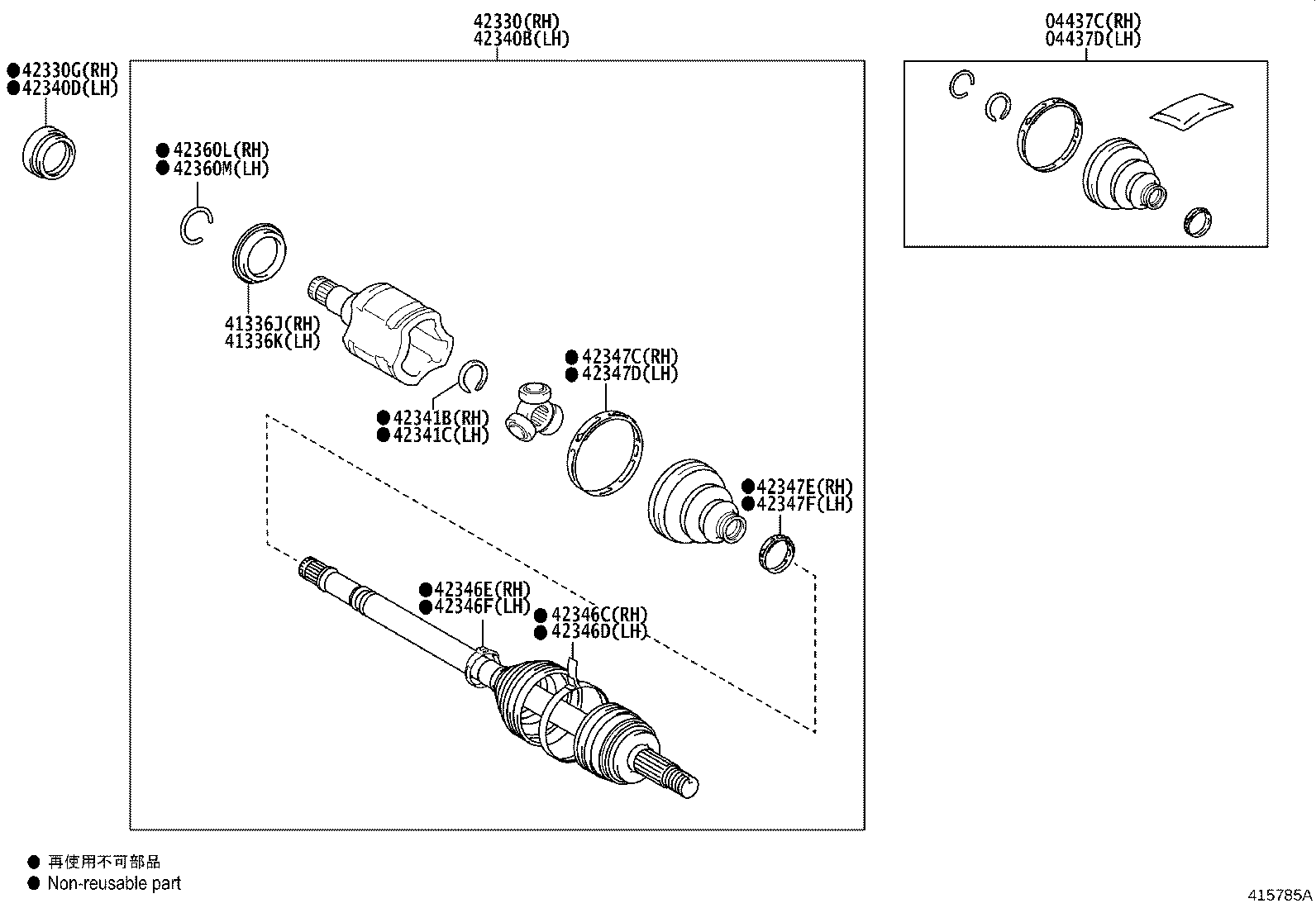 42330(RH)
42340B(LH)

04437C(RH)
04437D(LH)

●42330G(RH)
●42340D(LH)

●42360L(RH)
●42360M(LH)

41336J(RH)
41336K(LH)

●42347C(RH)
●42347D(LH)

●42341B(RH)
●42341C(LH)

●42347E(RH)
●42347F(LH)

●42346E(RH)
●42346F(LH)

●42346C(RH)
●42346D(LH)

● 再使用不可部品
● Non-reusable part

415785A