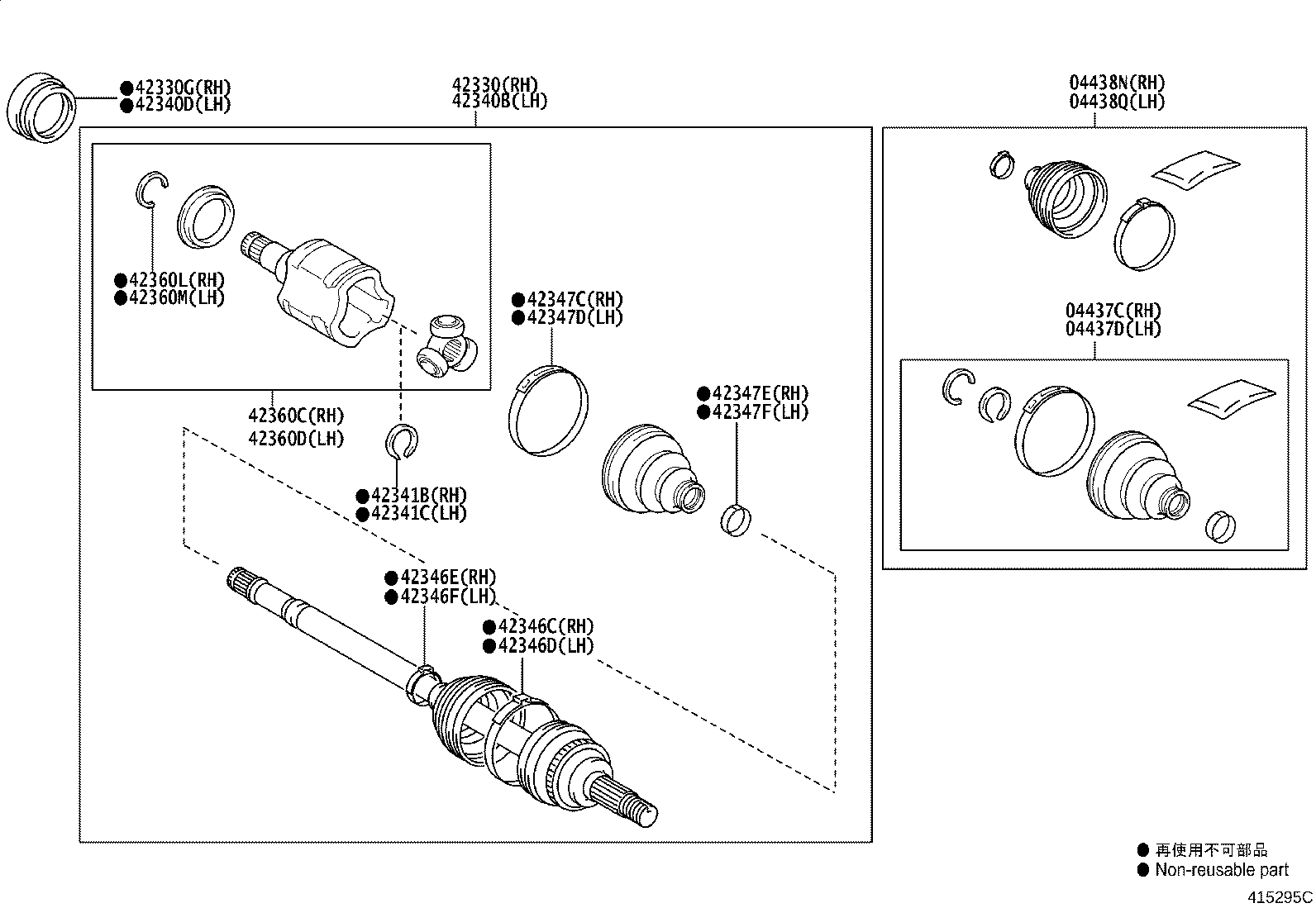 ●42330G(RH)
●42340D(LH)

42330(RH)
42340B(LH)

04438N(RH)
04438Q(LH)

●42360L(RH)
●42360M(LH)

●42347C(RH)
●42347D(LH)

04437C(RH)
04437D(LH)

●42347E(RH)
●42347F(LH)

42360C(RH)
42360D(LH)

●42341B(RH)
●42341C(LH)

●42346E(RH)
●42346F(LH)

●42346C(RH)
●42346D(LH)

● 再使用不可部品
● Non-reusable part

415295C