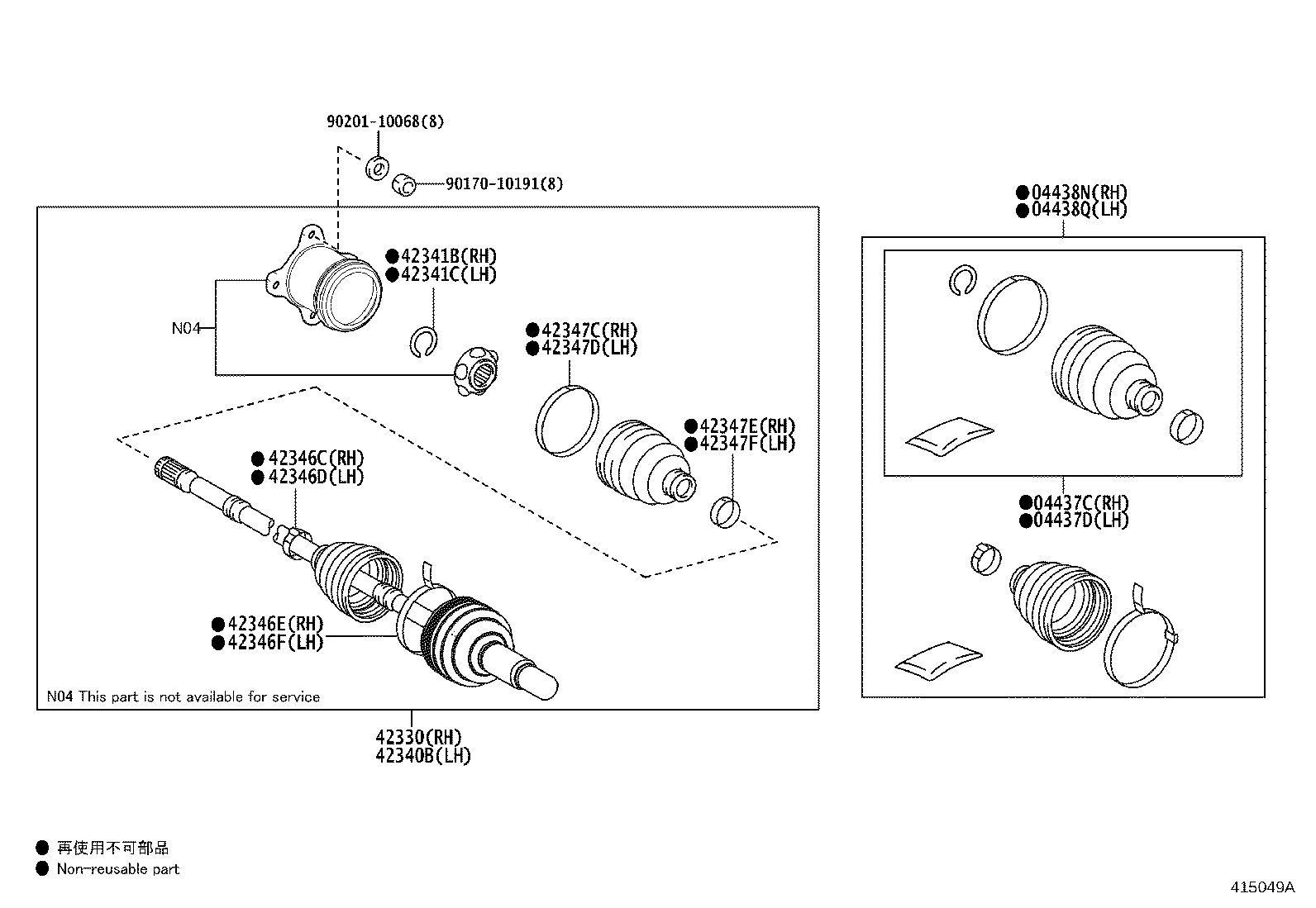 90201-10068(8)

90170-10191(8)

●42341B(RH)
●42341C(LH)

N04

●42347C(RH)
●42347D(LH)

●42347E(RH)
●42347F(LH)

●42346C(RH)
●42346D(LH)

●42346E(RH)
●42346F(LH)

N04 This part is not available for service

42330(RH)
42340B(LH)

●04438N(RH)
●04438Q(LH)

●04437C(RH)
●04437D(LH)

● 再使用不可部品
● Non-reusable part

415049A