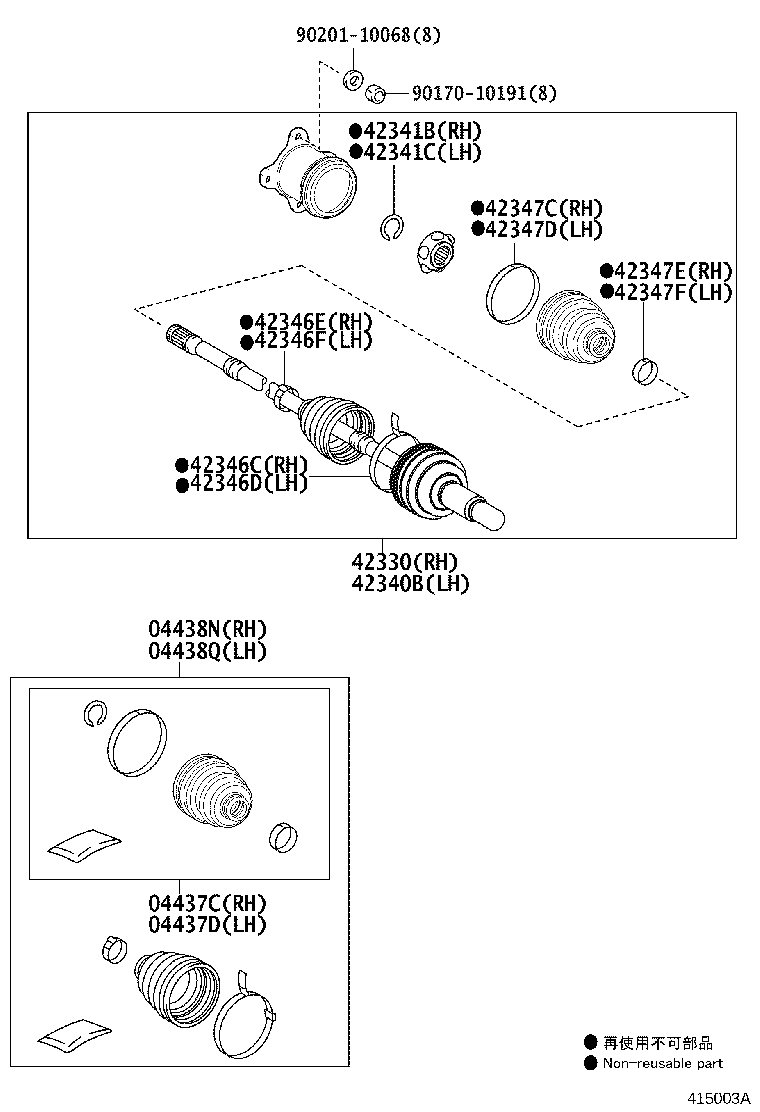 90201-10068(8)

90170-10191(8)

●42341B(RH)
●42341C(LH)

●42347C(RH)
●42347D(LH)

●42347E(RH)
●42347F(LH)

●42346E(RH)
●42346F(LH)

●42346C(RH)
●42346D(LH)

42330(RH)
42340B(LH)

04438N(RH)
04438Q(LH)

04437C(RH)
04437D(LH)

● 再使用不可部品
● Non-reusable part

415003A