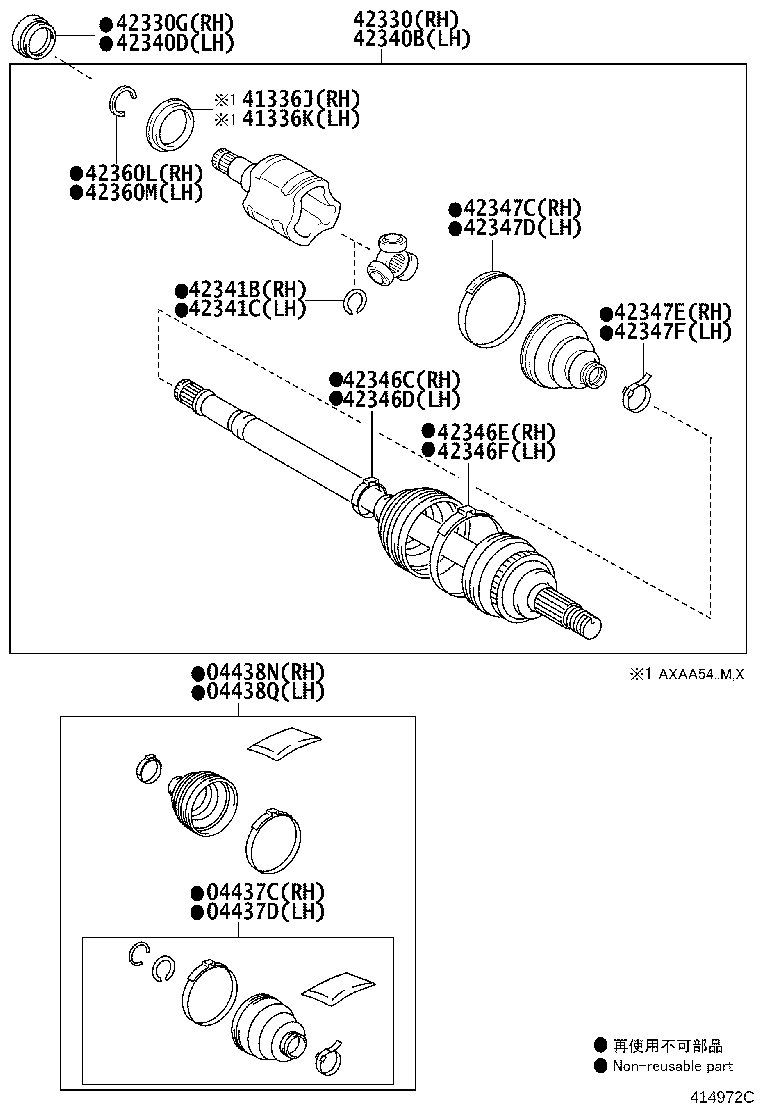 ●42330G(RH)
●42340D(LH)

42330(RH)
42340B(LH)

※1 41336J(RH)
※1 41336K(LH)

●42360L(RH)
●42360M(LH)

●42347C(RH)
●42347D(LH)

●42341B(RH)
●42341C(LH)

●42347E(RH)
●42347F(LH)

●42346C(RH)
●42346D(LH)

●42346E(RH)
●42346F(LH)

※1 AXAA54..M,X

●04438N(RH)
●04438Q(LH)

●04437C(RH)
●04437D(LH)

● 再使用不可部品
● Non-reusable part

414972C