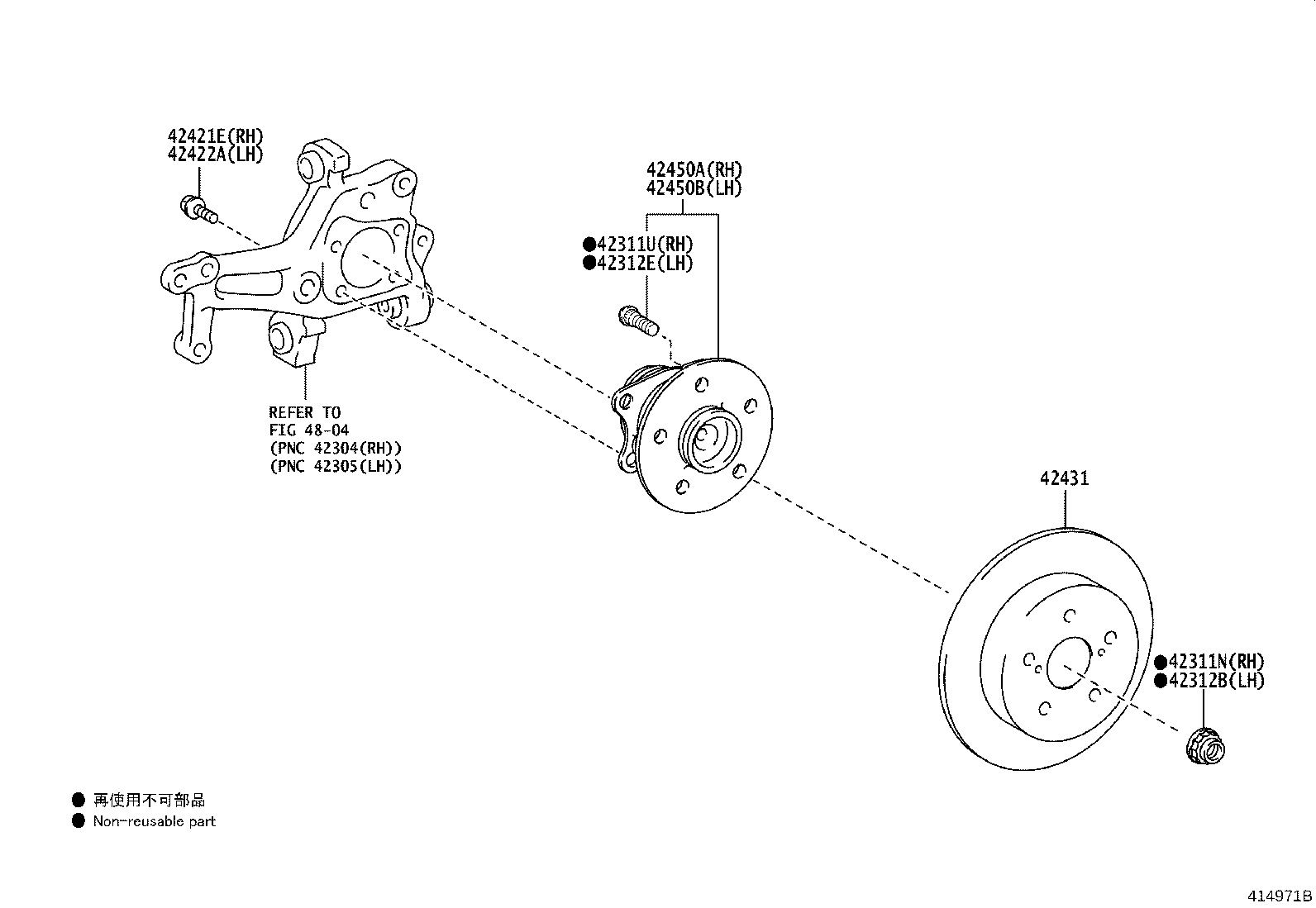 42421E(RH)
42422A(LH)

42450A(RH)
42450B(LH)

●42311U(RH)
●42312E(LH)

REFER TO
FIG 48-04
(PNC 42304(RH))
(PNC 42305(LH))

42431

●42311N(RH)
●42312B(LH)

● 再使用不可部品
● Non-reusable part

414971B