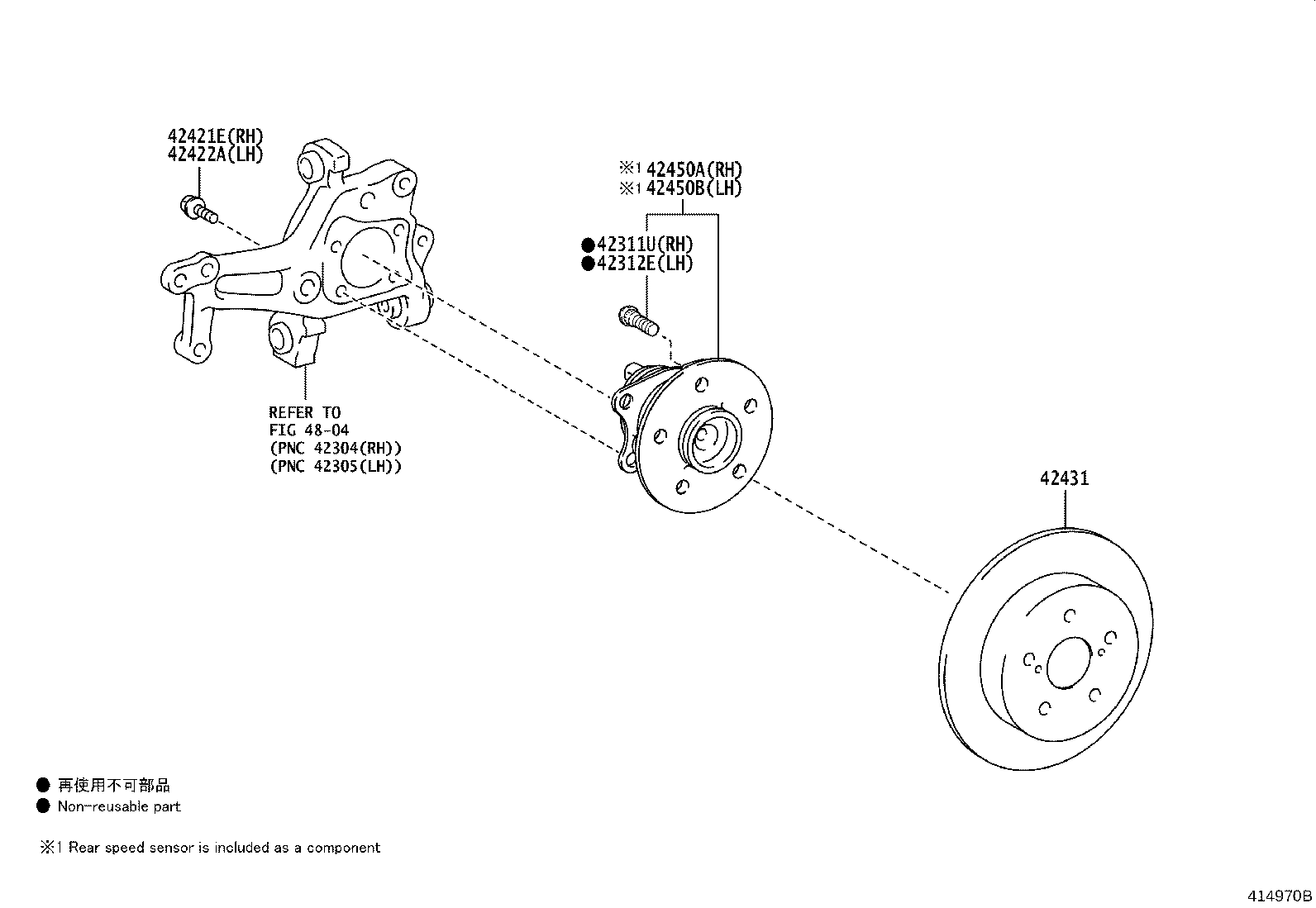 42421E(RH)
42422A(LH)

※1 42450A(RH)
※1 42450B(LH)

●42311U(RH)
●42312E(LH)

REFER TO
FIG 48-04
(PNC 42304(RH))
(PNC 42305(LH))

42431

● 再使用不可部品
● Non-reusable part

※1 Rear speed sensor is included as a component

414970B