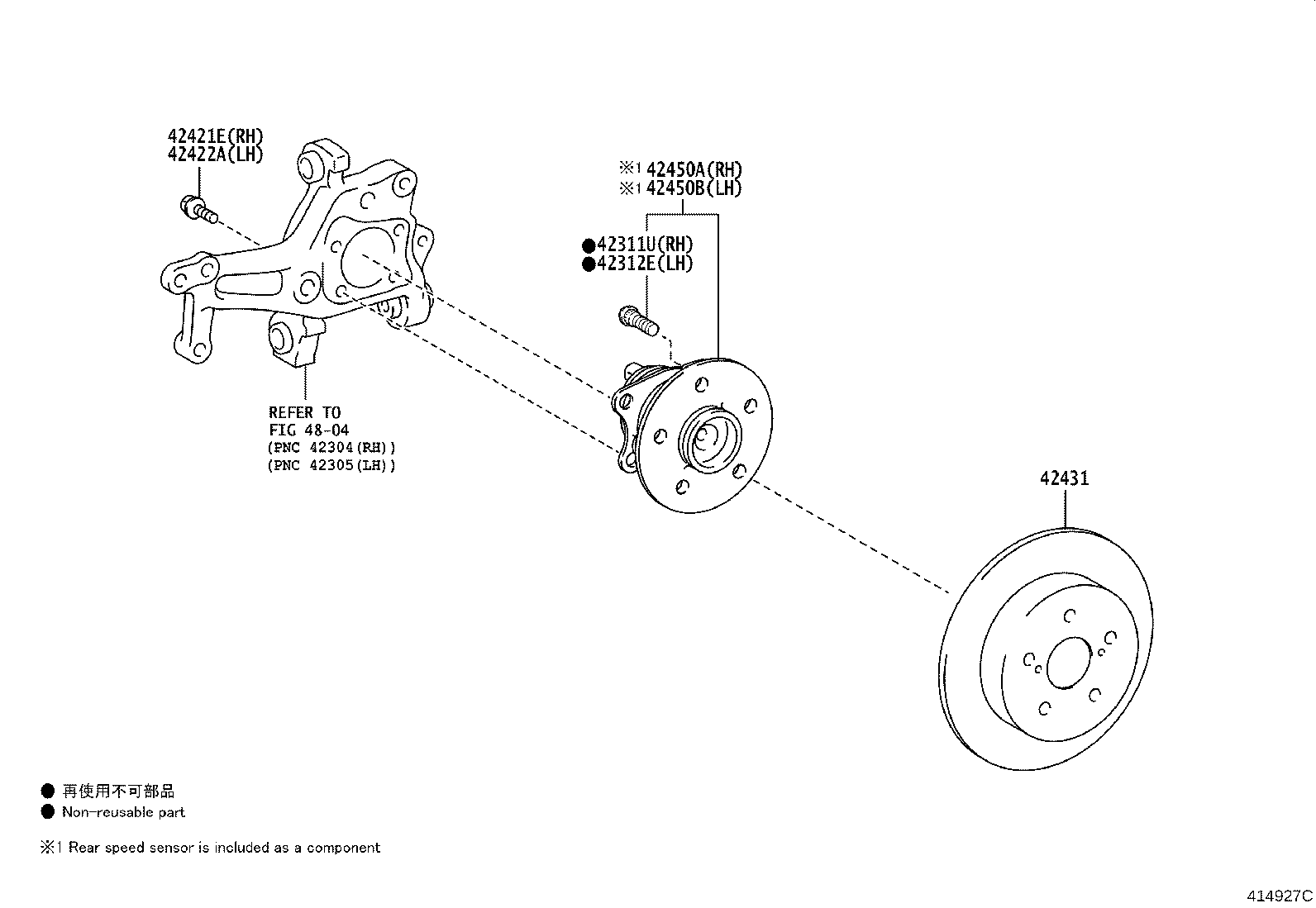 42421E(RH)
42422A(LH)

※1 42450A(RH)
※1 42450B(LH)

●42311U(RH)
●42312E(LH)

REFER TO
FIG 48-04
(PNC 42304(RH))
(PNC 42305(LH))

42431

● 再使用不可部品
● Non-reusable part

※1 Rear speed sensor is included as a component

414927C