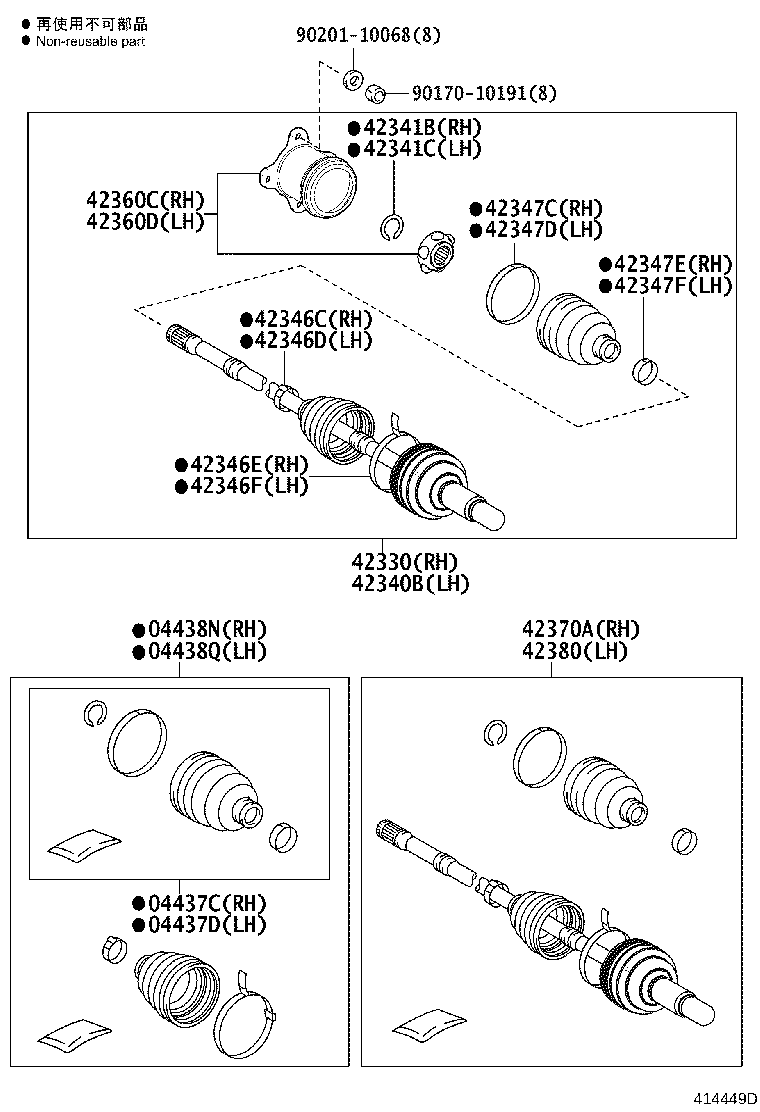 ● 再使用不可部品
● Non-reusable part

90201-10068(8)
90170-10191(8)

●42341B(RH)
●42341C(LH)

42360C(RH)
42360D(LH)

●42347C(RH)
●42347D(LH)

●42347E(RH)
●42347F(LH)

●42346C(RH)
●42346D(LH)

●42346E(RH)
●42346F(LH)

42330(RH)
42340B(LH)

●04438N(RH)
●04438Q(LH)

42370A(RH)
42380(LH)

●04437C(RH)
●04437D(LH)

414449D