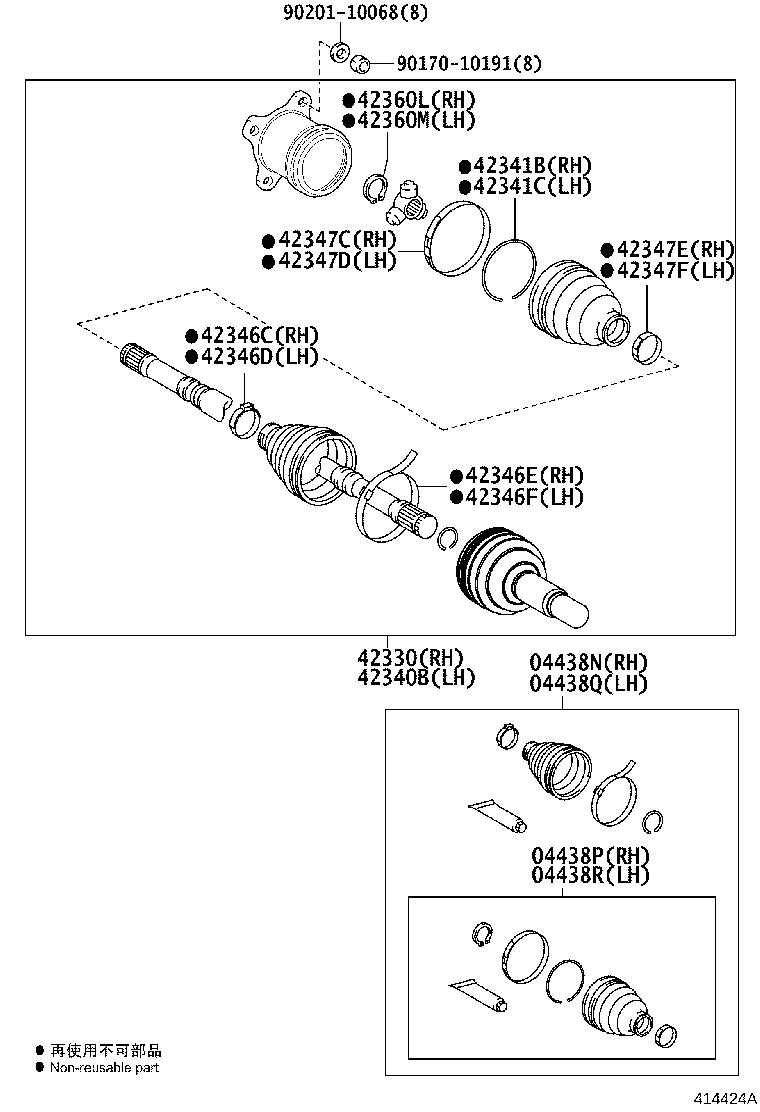 90201-10068(8)
90170-10191(8)
●42360L(RH)
●42360M(LH)
●42341B(RH)
●42341C(LH)
●42347C(RH)
●42347D(LH)
●42347E(RH)
●42347F(LH)
●42346C(RH)
●42346D(LH)
●42346E(RH)
●42346F(LH)
42330(RH)
42340B(LH)
04438N(RH)
04438Q(LH)
04438P(RH)
04438R(LH)
● 再使用不可部品
● Non-reusable part
414424A