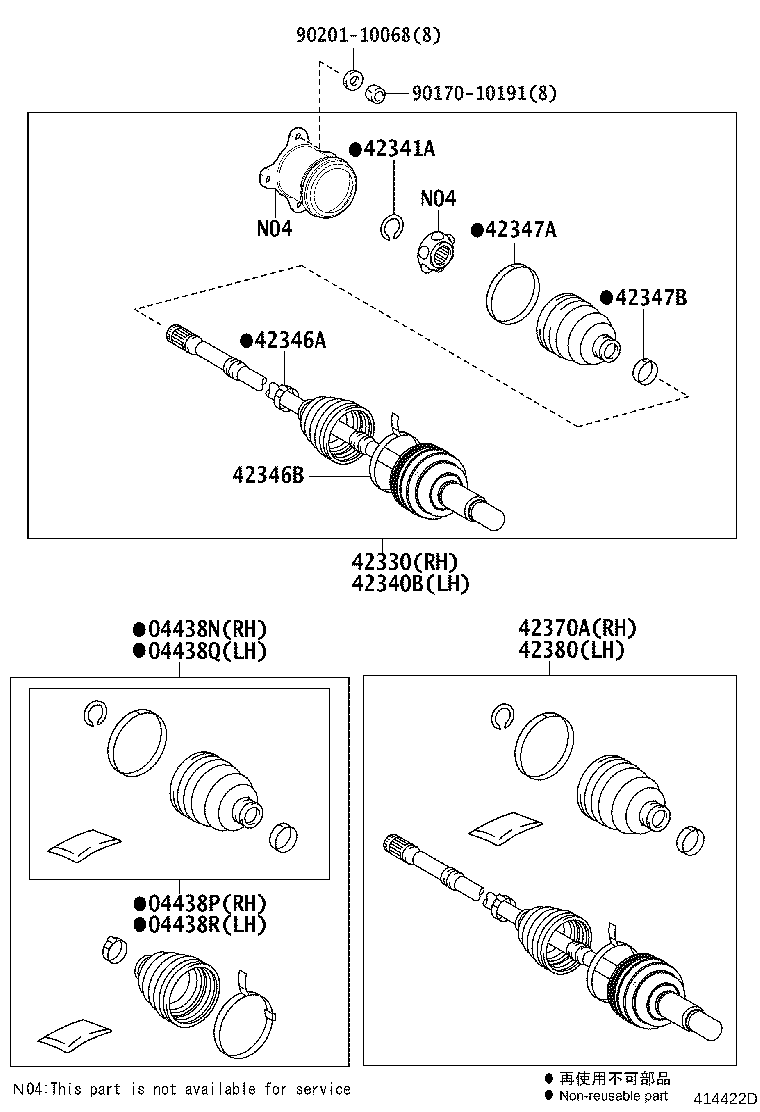 90201-10068(8)

90170-10191(8)

●42341A

N04

N04

●42347A

●42347B

●42346A

42346B

42330(RH)
42340B(LH)

●04438N(RH)
●04438Q(LH)

42370A(RH)
42380(LH)

●04438P(RH)
●04438R(LH)

N04:This part is not available for service

● 再使用不可部品
● Non-reusable part

414422D