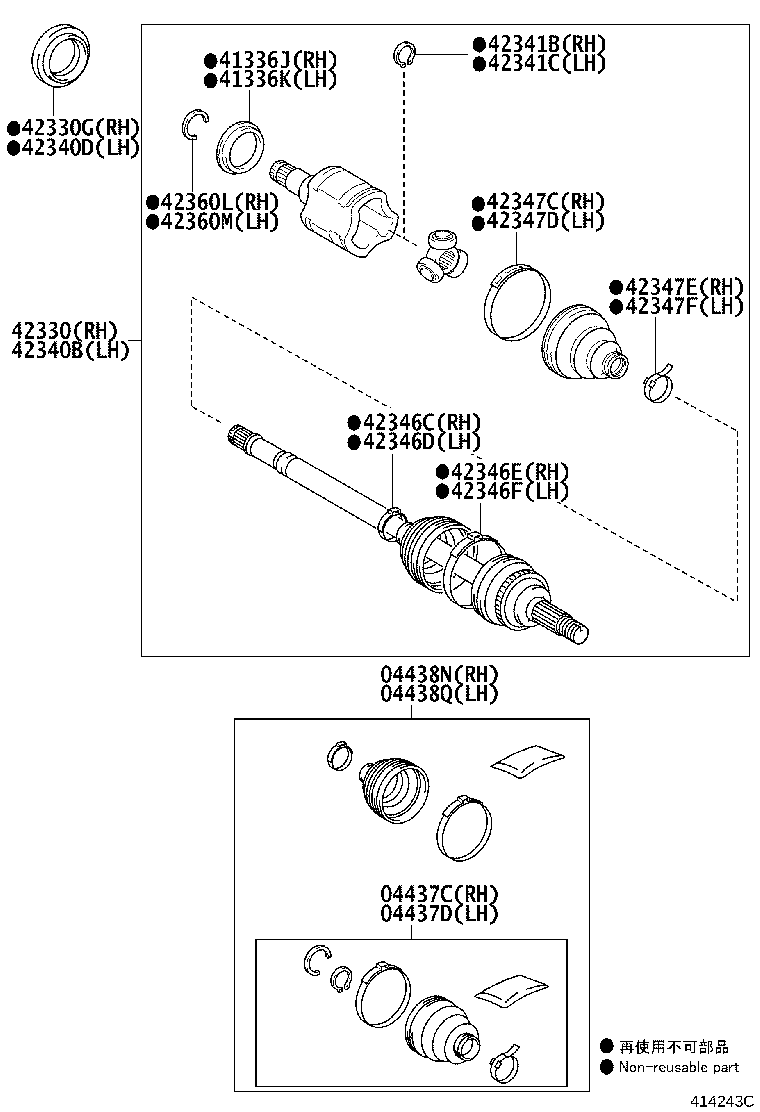 ●42330G(RH)
●42340D(LH)

●41336J(RH)
●41336K(LH)

●42341B(RH)
●42341C(LH)

●42360L(RH)
●42360M(LH)

●42347C(RH)
●42347D(LH)

●42347E(RH)
●42347F(LH)

42330(RH)
42340B(LH)

●42346C(RH)
●42346D(LH)

●42346E(RH)
●42346F(LH)

04438N(RH)
04438Q(LH)

04437C(RH)
04437D(LH)

● 再使用不可部品
● Non-reusable part

414243C