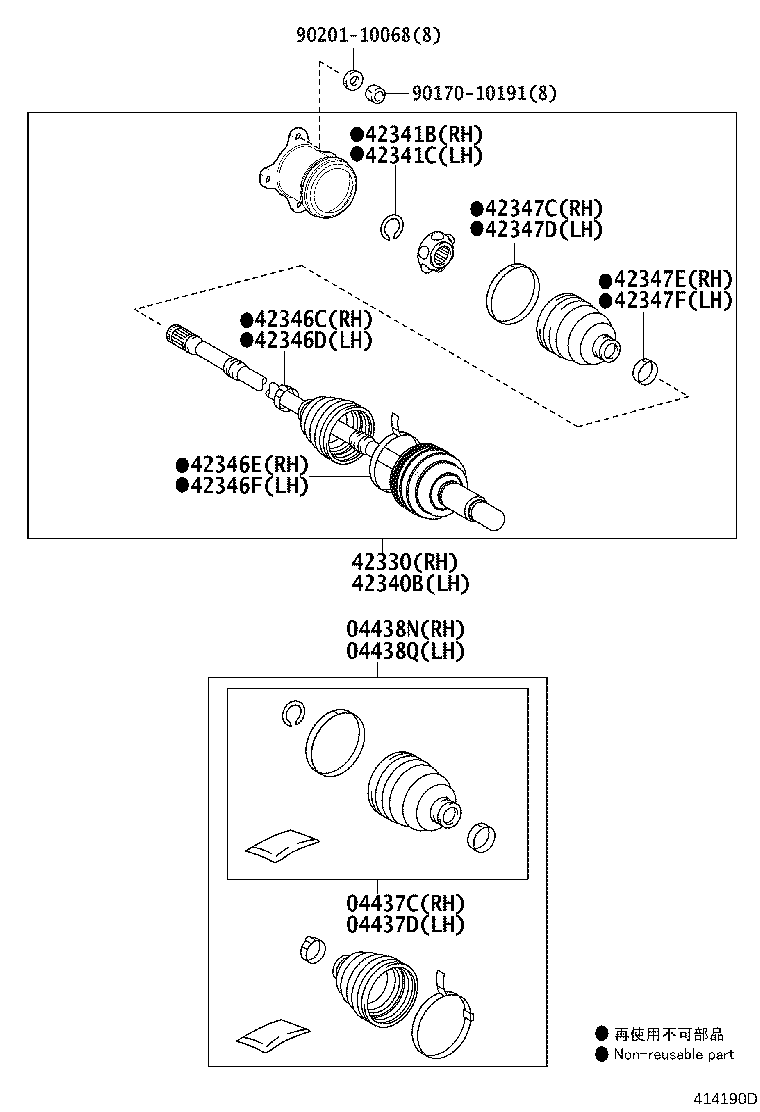 90201-10068(8)

90170-10191(8)

●42341B(RH)
●42341C(LH)

●42347C(RH)
●42347D(LH)

●42347E(RH)
●42347F(LH)

●42346C(RH)
●42346D(LH)

●42346E(RH)
●42346F(LH)

42330(RH)
42340B(LH)

04438N(RH)
04438Q(LH)

04437C(RH)
04437D(LH)

● 再使用不可部品
● Non-reusable part

414190D