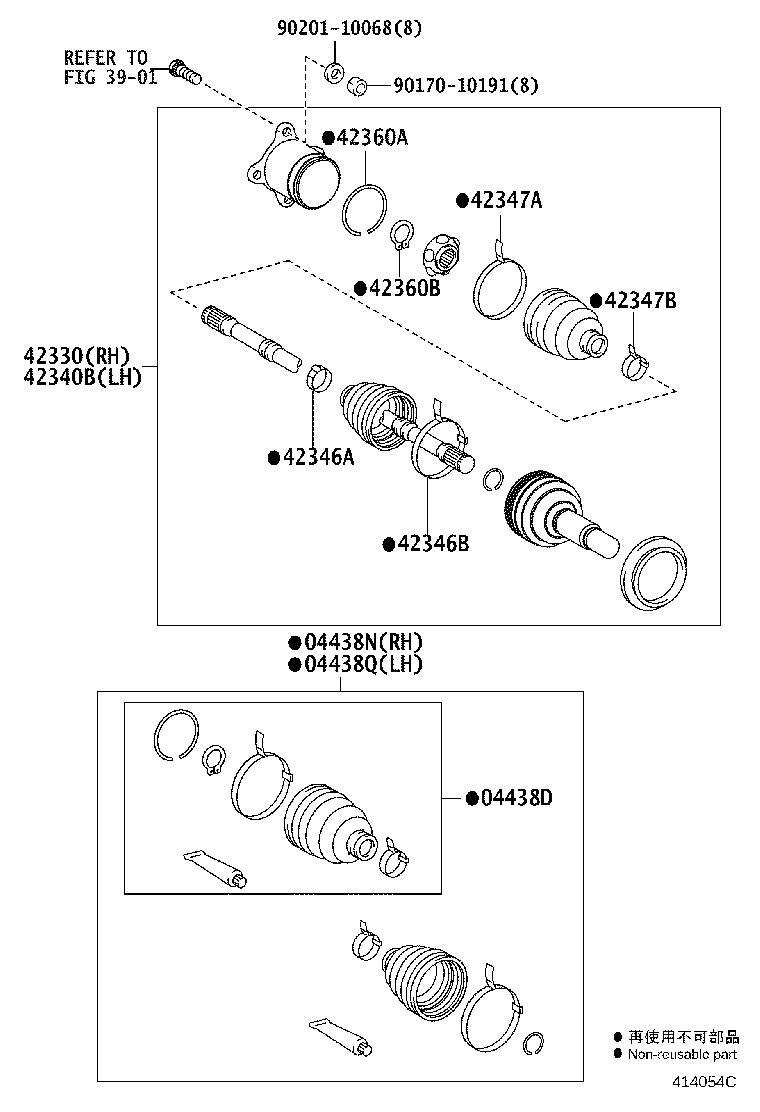 90201-10068(8)
REFER TO
FIG 39-01
90170-10191(8)
●42360A
●42347A
●42360B
●42347B
42330(RH)
42340B(LH)
●42346A
●42346B
●04438N(RH)
●04438Q(LH)
●04438D
● 再使用不可部品
● Non-reusable part
414054C