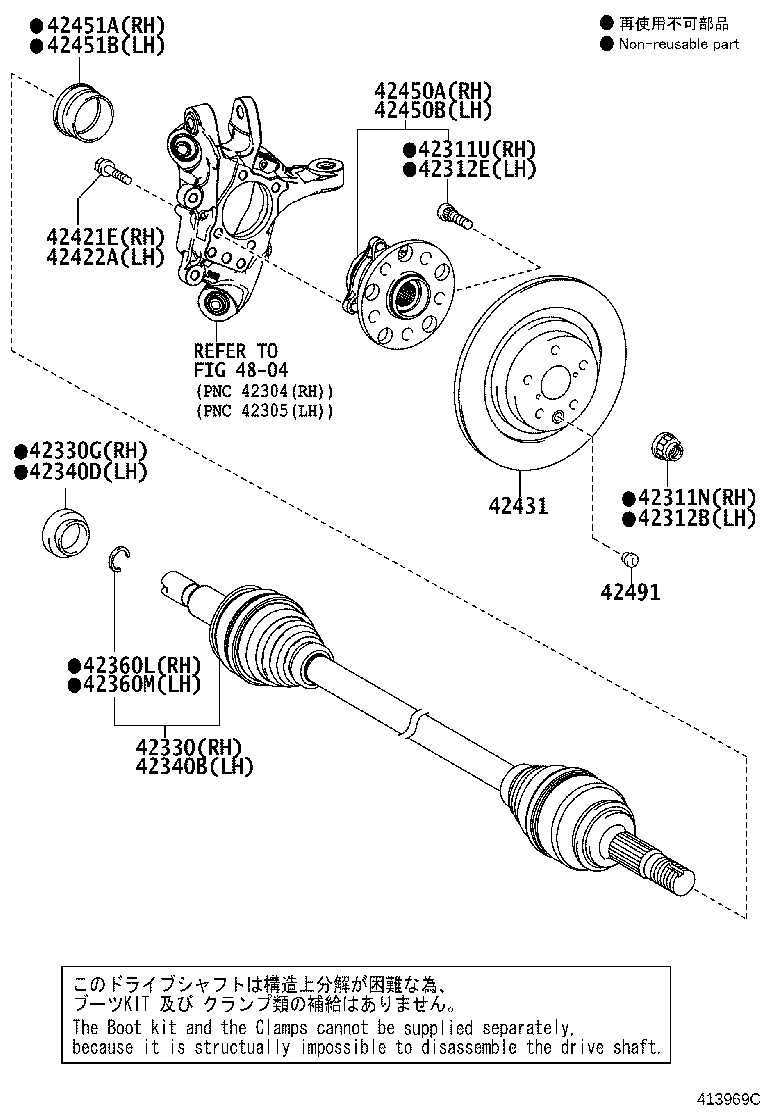 ●42451A(RH)
●42451B(LH)

● 再使用不可部品
● Non-reusable part

42450A(RH)
42450B(LH)

●42311U(RH)
●42312E(LH)

42421E(RH)
42422A(LH)

REFER TO
FIG 48-04
(PNC 42304(RH))
(PNC 42305(LH))

●42330G(RH)
●42340D(LH)

42431

●42311N(RH)
●42312B(LH)

42491

●42360L(RH)
●42360M(LH)

42330(RH)
42340B(LH)

このドライブシャフトは構造上分解が困難な為、
ブーツKIT 及び クランプ類の補給はありません。
The Boot kit and the Clamps cannot be supplied separately,
because it is structually impossible to disassemble the drive shaft.

413969C