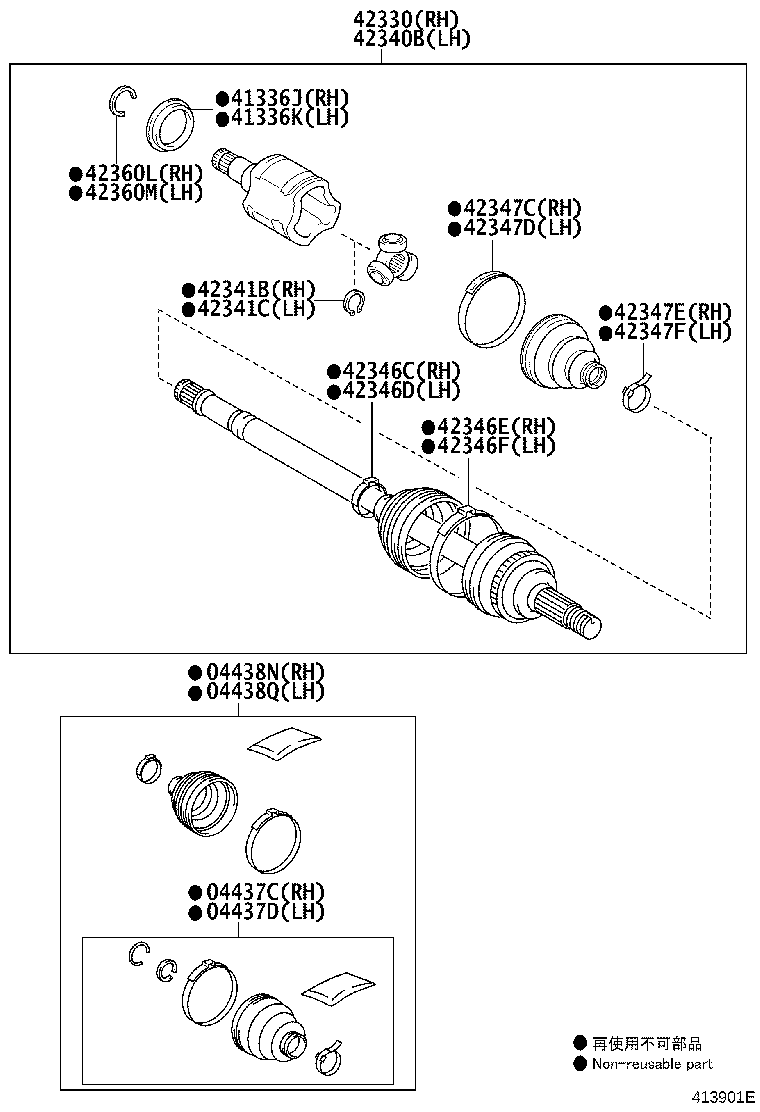 42330(RH)
42340B(LH)

●41336J(RH)
●41336K(LH)

●42360L(RH)
●42360M(LH)

●42347C(RH)
●42347D(LH)

●42341B(RH)
●42341C(LH)

●42347E(RH)
●42347F(LH)

●42346C(RH)
●42346D(LH)

●42346E(RH)
●42346F(LH)

●04438N(RH)
●04438Q(LH)

●04437C(RH)
●04437D(LH)

● 再使用不可部品
● Non-reusable part

413901E