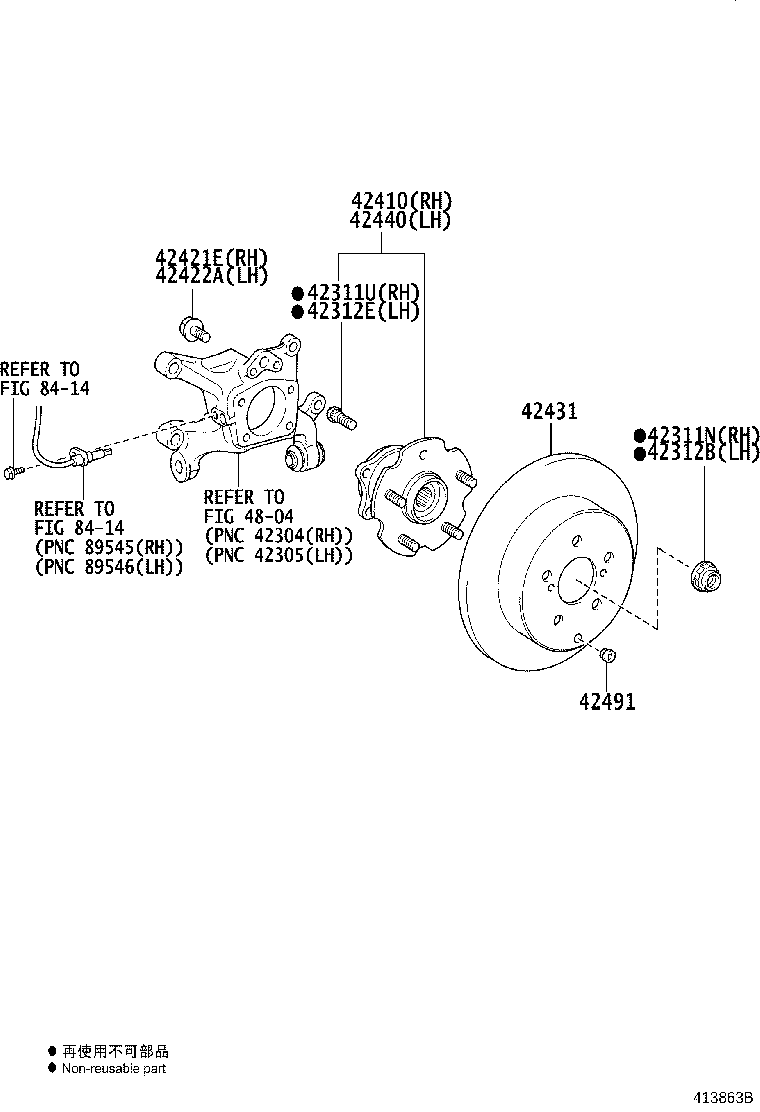 42410(RH)
42440(LH)

42421E(RH)
42422A(LH)

●42311U(RH)
●42312E(LH)

REFER TO
FIG 84-14

42431

●42311N(RH)
●42312B(LH)

REFER TO
FIG 84-14
(PNC 89545(RH))
(PNC 89546(LH))

REFER TO
FIG 48-04
(PNC 42304(RH))
(PNC 42305(LH))

42491

● 再使用不可部品
● Non-reusable part

413863B